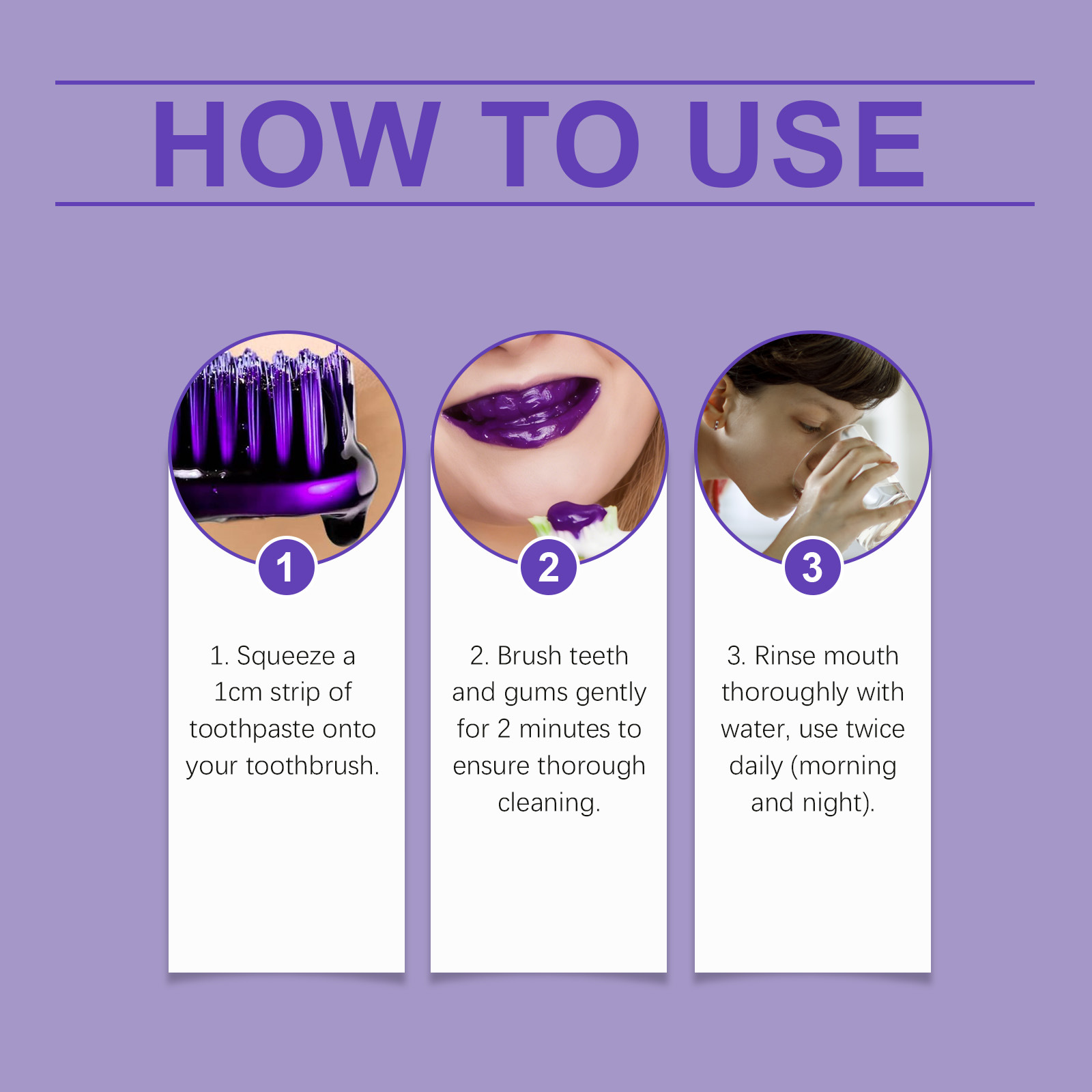 HOW TO USE

1

1. Squeeze a 1cm strip of toothpaste onto your toothbrush.

2

2. Brush teeth and gums gently for 2 minutes to ensure thorough cleaning.

3

3. Rinse mouth thoroughly with water, use twice daily (morning and night).