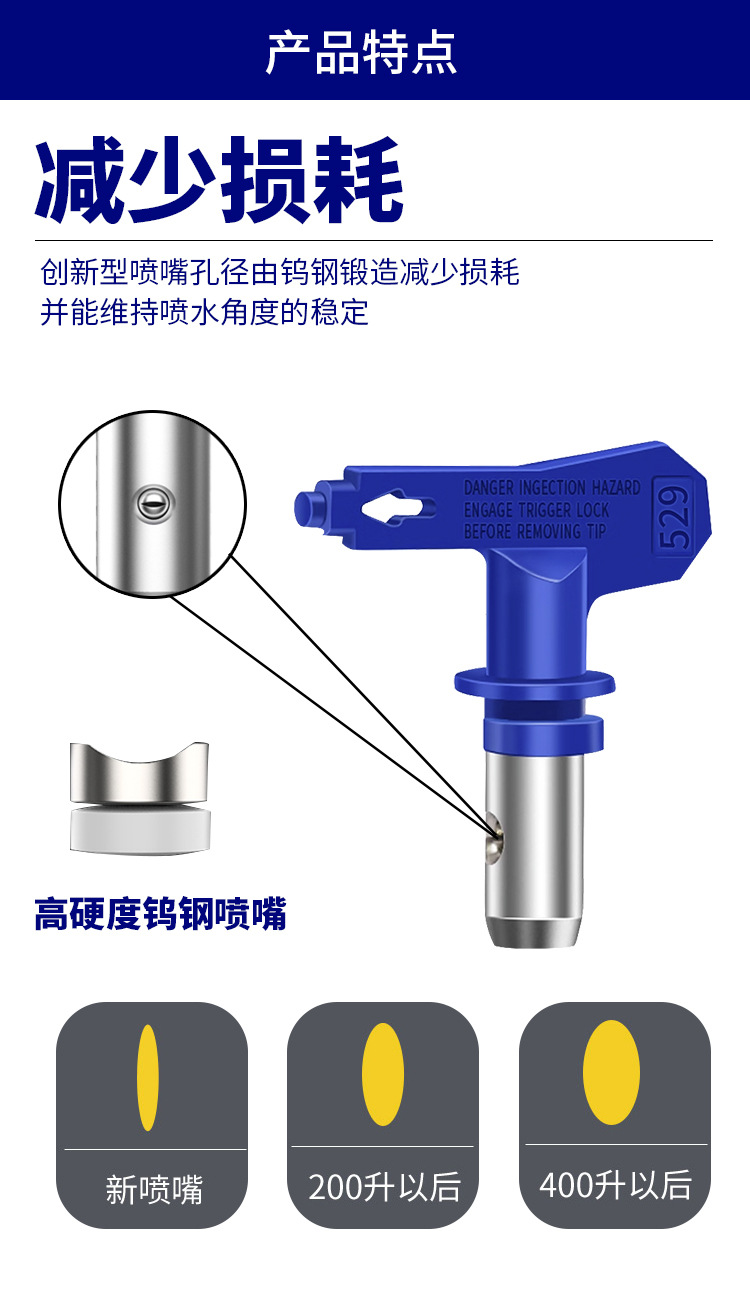 产品特点

减少损耗

创新型喷嘴孔径由钨钢锻造减少损耗
并能维持喷水角度的稳定

DANGER INGECTION HAZARD
ENGAGE TRIGGER LOCK
BEFORE REMOVING TIP

529

高硬度钨钢喷嘴

新喷嘴

200升以后

400升以后