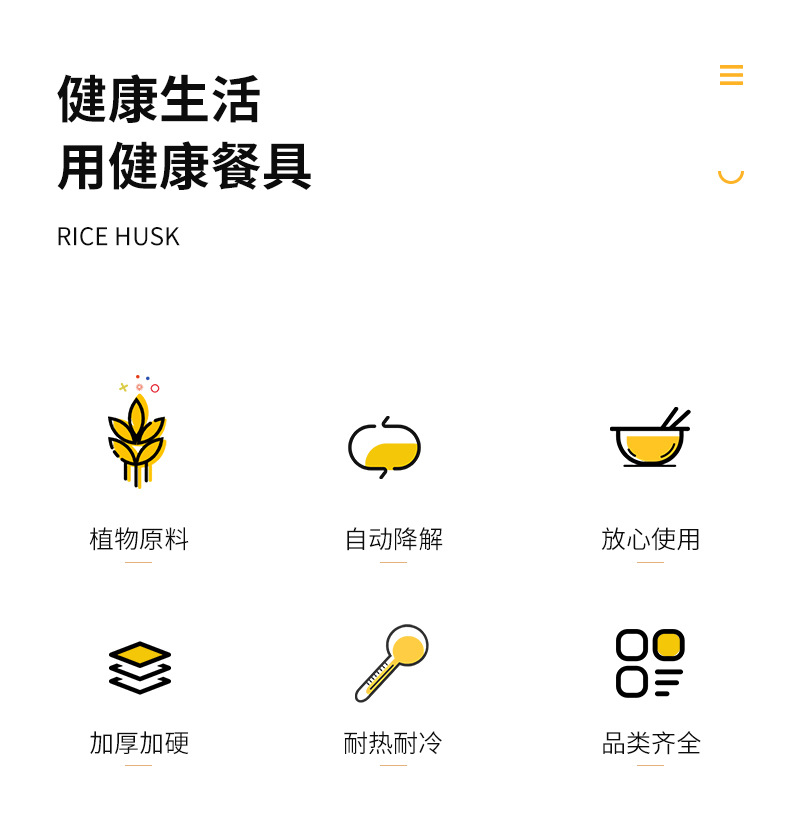 健康生活
用健康餐具

RICE HUSK

植物原料

自动降解

放心使用

加厚加硬

耐热耐冷

品类齐全