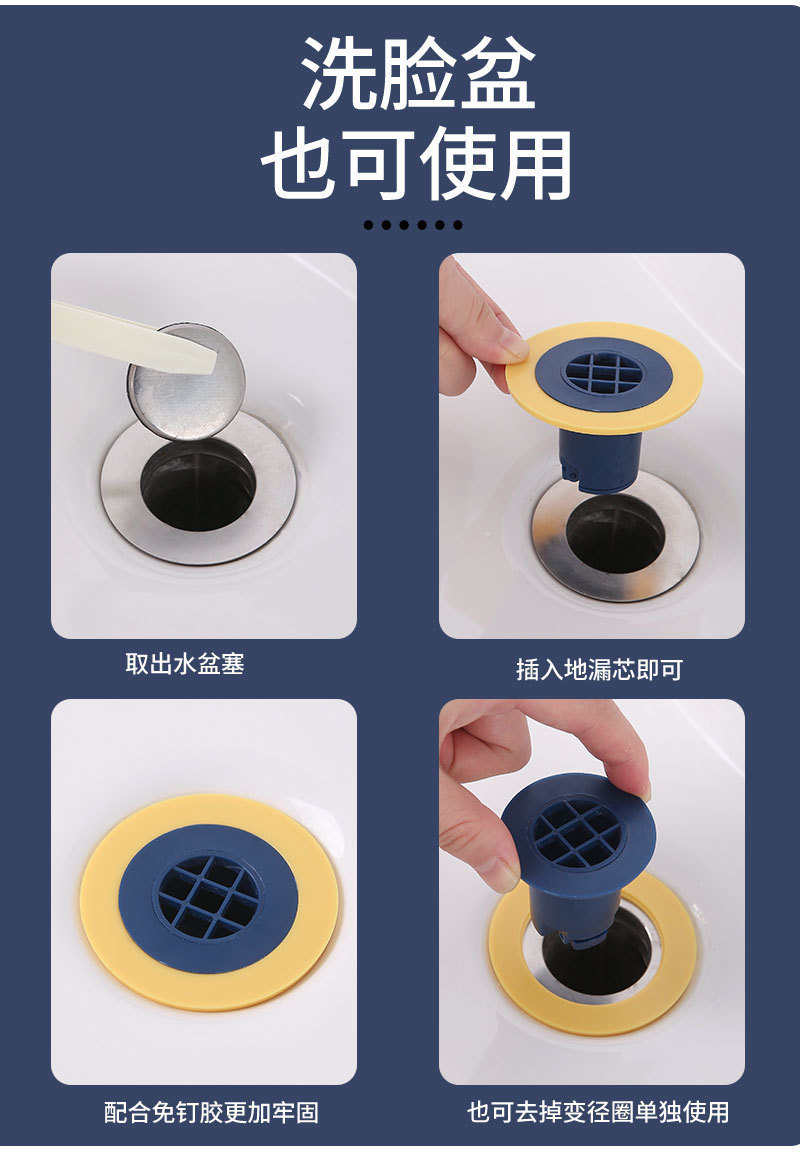 洗脸盆
也可使用

取出水盆塞

插入地漏芯即可

配合免钉胶更加牢固

也可去掉变径圈单独使用