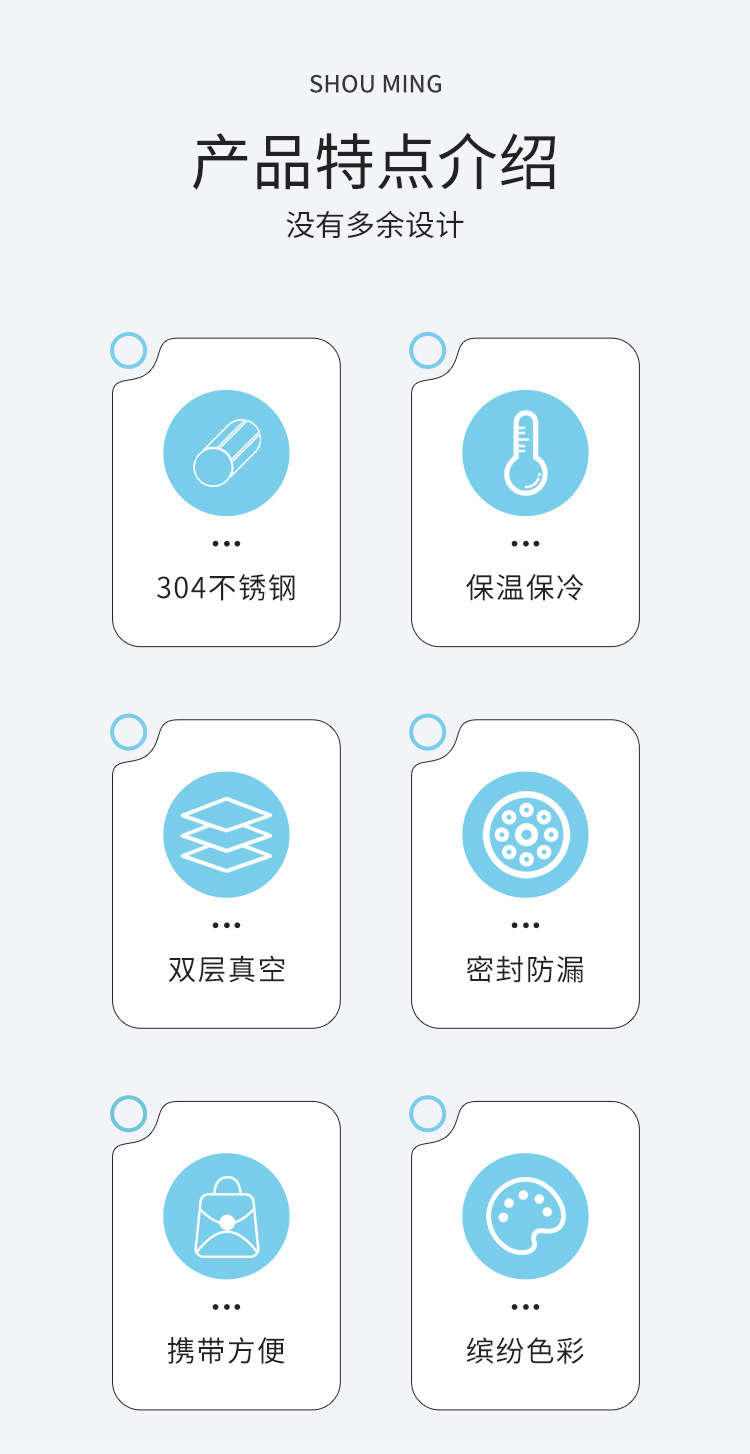 SHOU MING

产品特点介绍

没有多余设计

•••
304不锈钢

•••
保温保冷

•••
双层真空

•••
密封防漏

•••
携带方便

•••
缤纷色彩