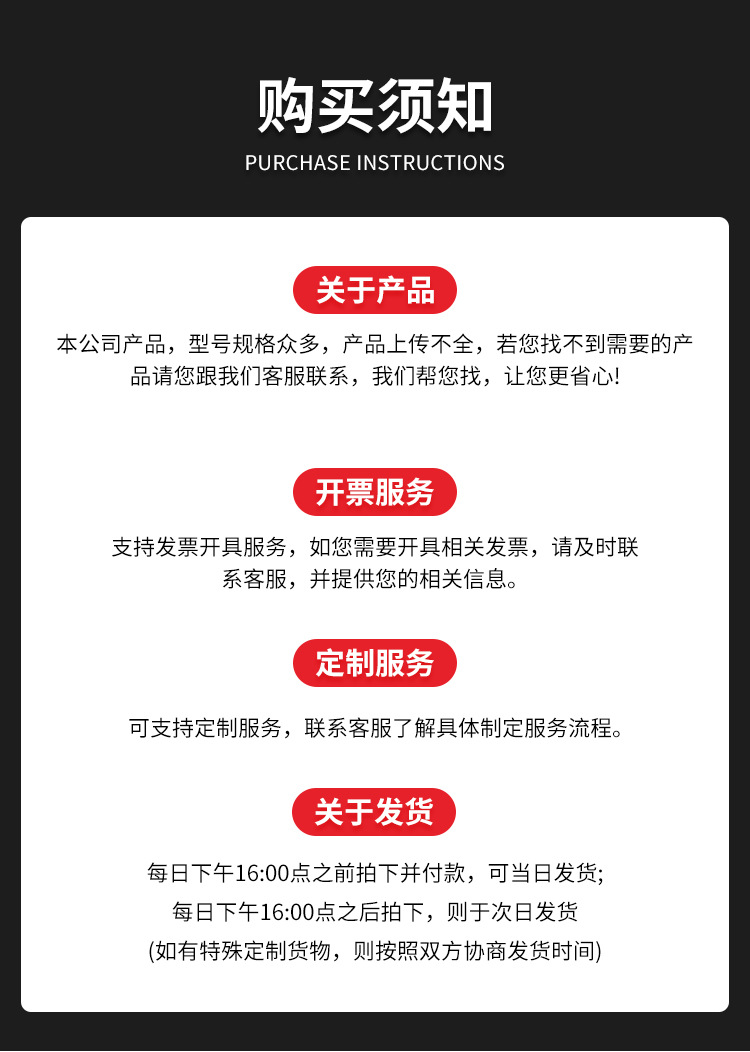 购买须知
PURCHASE INSTRUCTIONS

关于产品

本公司产品，型号规格众多，产品上传不全，若您找不到需要的产品请您跟我们客服联系，我们帮您找，让您更省心!

开票服务

支持发票开具服务，如您需要开具相关发票，请及时联系客服，并提供您的相关信息。

定制服务

可支持定制服务，联系客服了解具体制定服务流程。

关于发货

每日下午16:00点之前拍下并付款，可当日发货;
每日下午16:00点之后拍下，则于次日发货
(如有特殊定制货物，则按照双方协商发货时间)