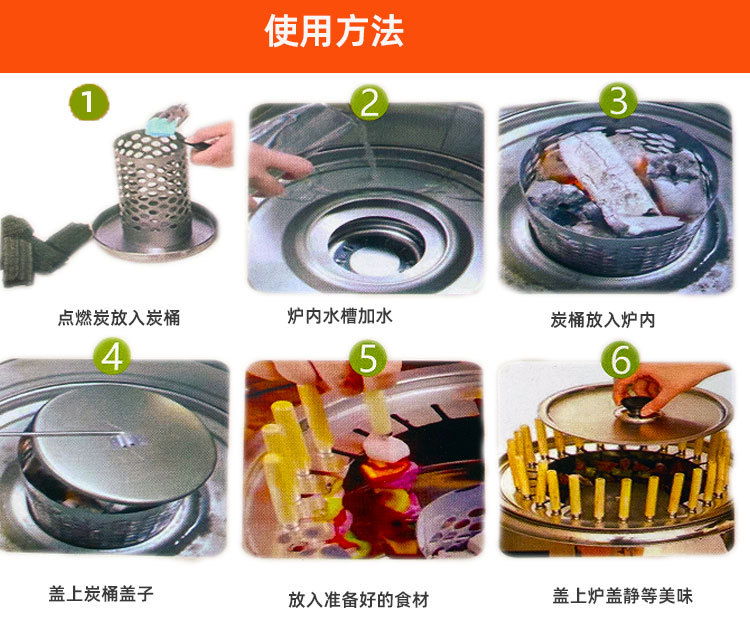 使用方法

1

点燃炭放入炭桶

2

炉内水槽加水

3

炭桶放入炉内

4

盖上炭桶盖子

5

放入准备好的食材

6

盖上炉盖静等美味