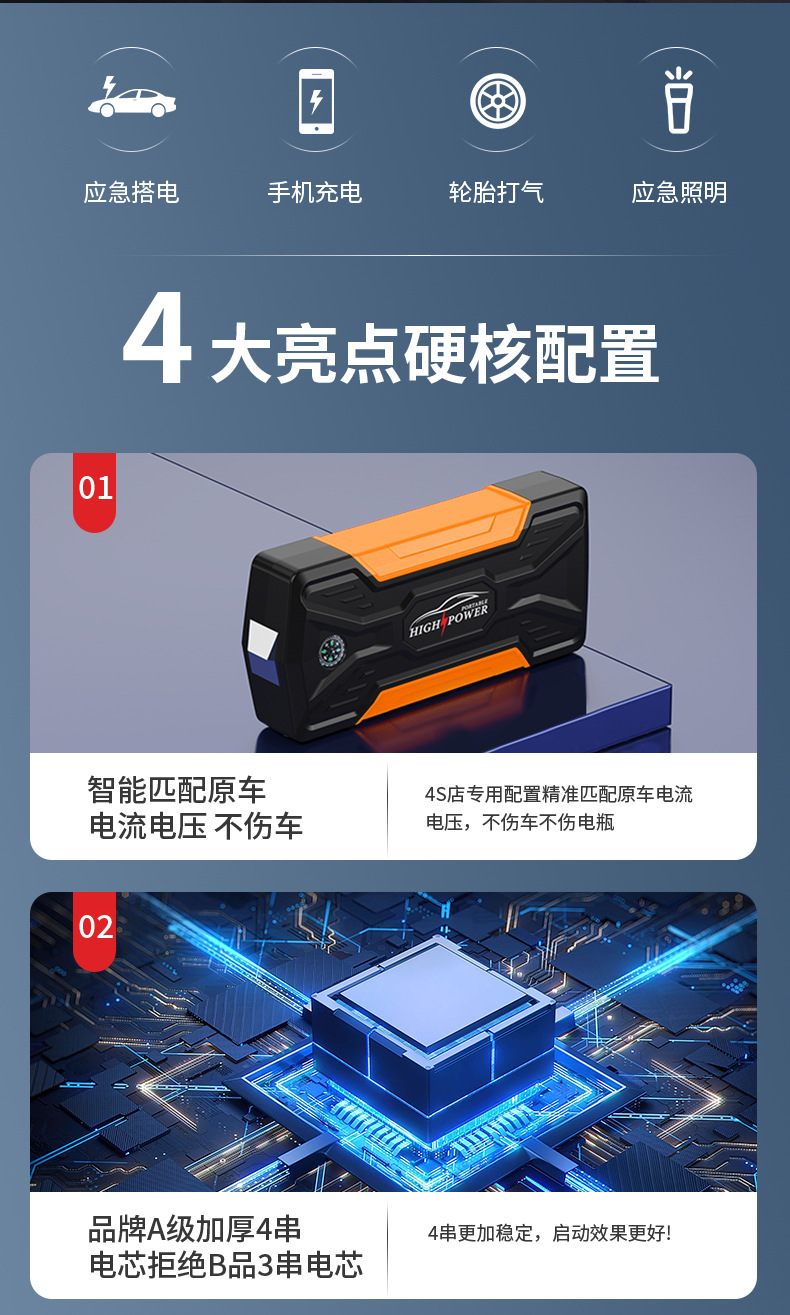 应急搭电

手机充电

轮胎打气

应急照明

4 大亮点硬核配置

01

PORTABLE
HIGH POWER

智能匹配原车
电流电压 不伤车

4S店专用配置精准匹配原车电流电压，不伤车不伤电瓶

02

品牌A级加厚4串
电芯拒绝B品3串电芯

4串更加稳定，启动效果更好!