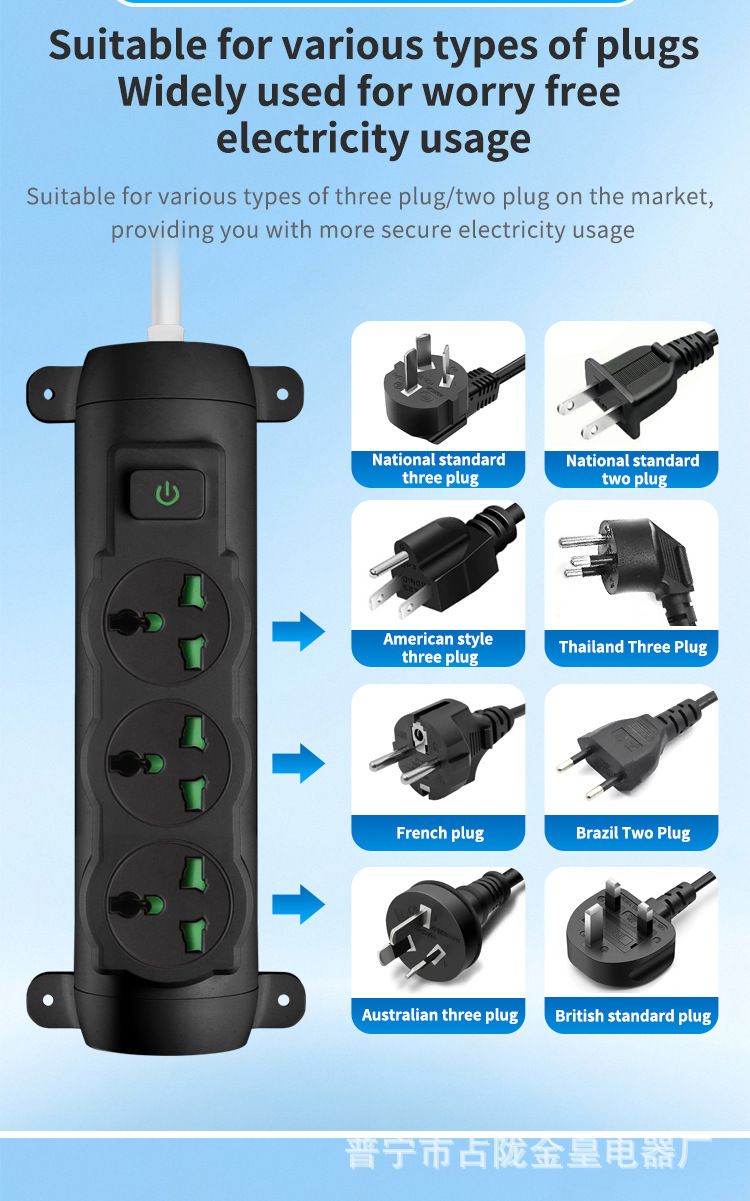 Suitable for various types of plugs
Widely used for worry free electricity usage

Suitable for various types of three plug/two plug on the market, providing you with more secure electricity usage

National standard three plug

National standard two plug

American style three plug

Thailand Three Plug

French plug

Brazil Two Plug

Australian three plug

British standard plug

普宁市占陇金皇电器厂