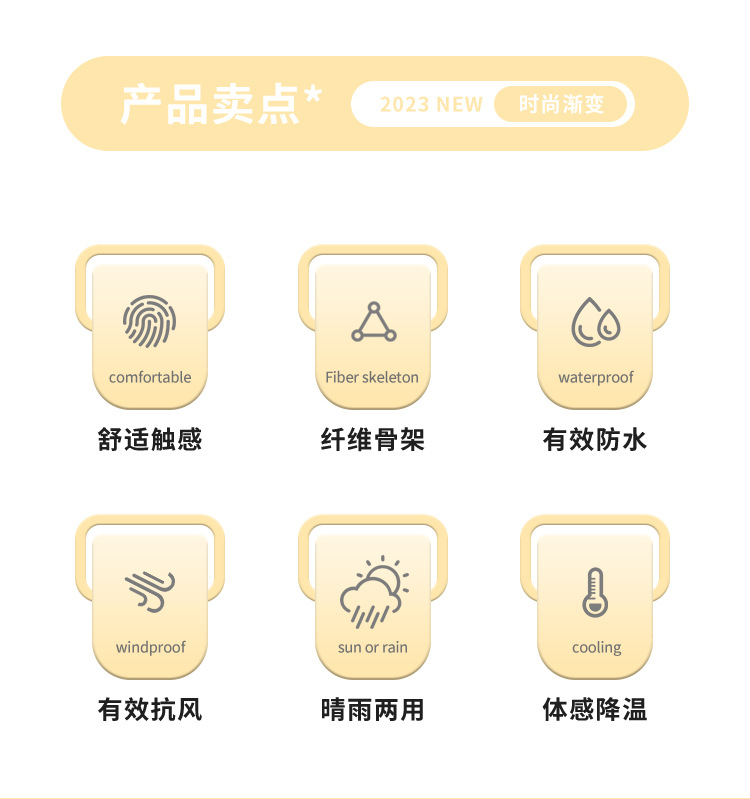 产品卖点*

2023 NEW 时尚渐变

comfortable
舒适触感

Fiber skeleton
纤维骨架

waterproof
有效防水

windproof
有效抗风

sun or rain
晴雨两用

cooling
体感降温