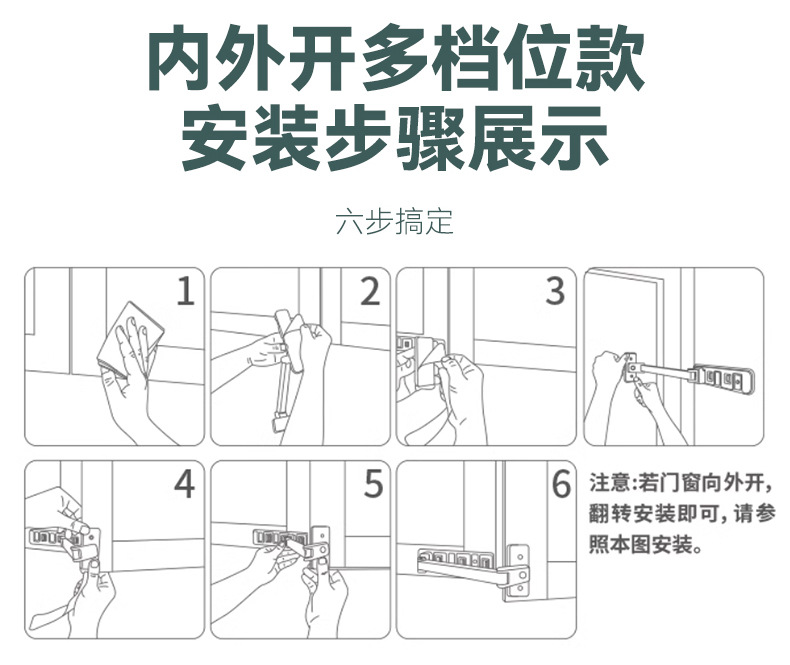 内外开多档位款
安装步骤展示

六步搞定

1

2

3

4

5

6

注意:若门窗向外开,翻转安装即可,请参照本图安装。