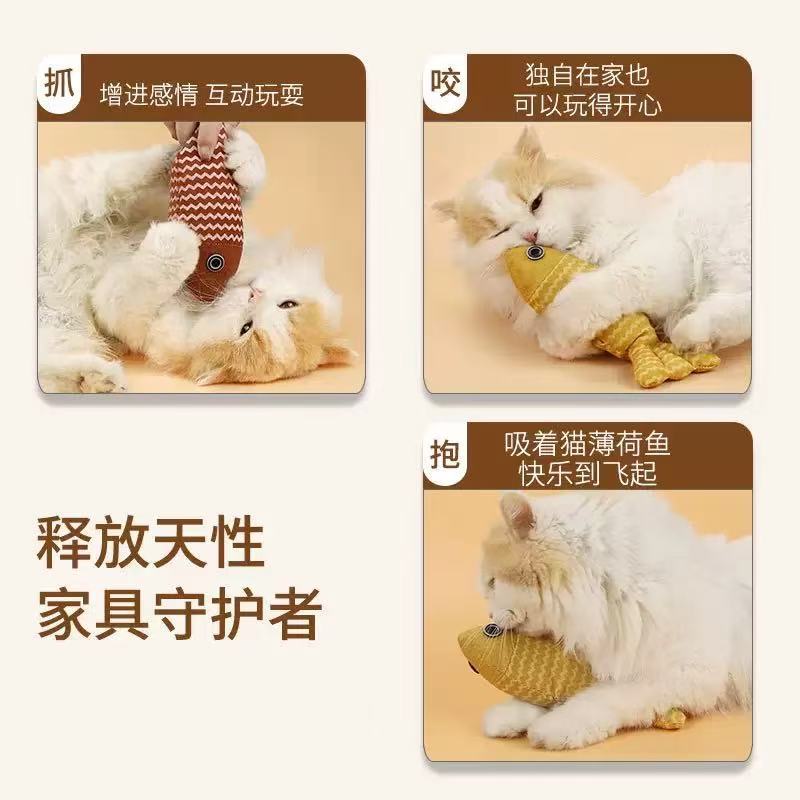 抓 增进感情 互动玩耍

咬 独自在家也
可以玩得开心

抱 吸着猫薄荷鱼
快乐到飞起

释放天性
家具守护者