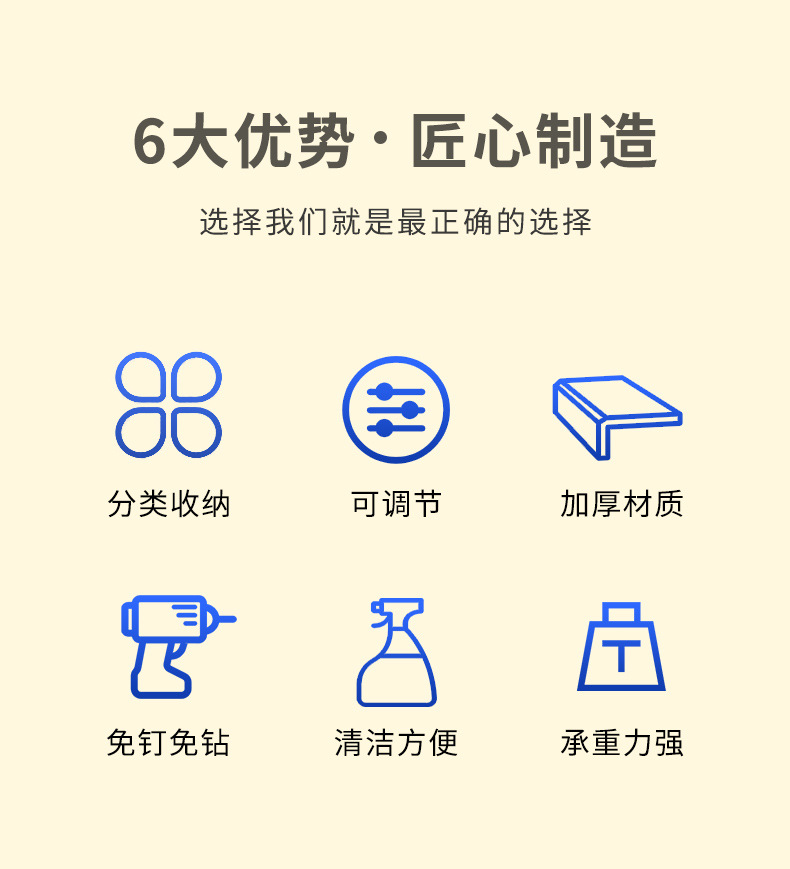 6大优势·匠心制造

选择我们就是最正确的选择

分类收纳

可调节

加厚材质

免钉免钻

清洁方便

承重力强