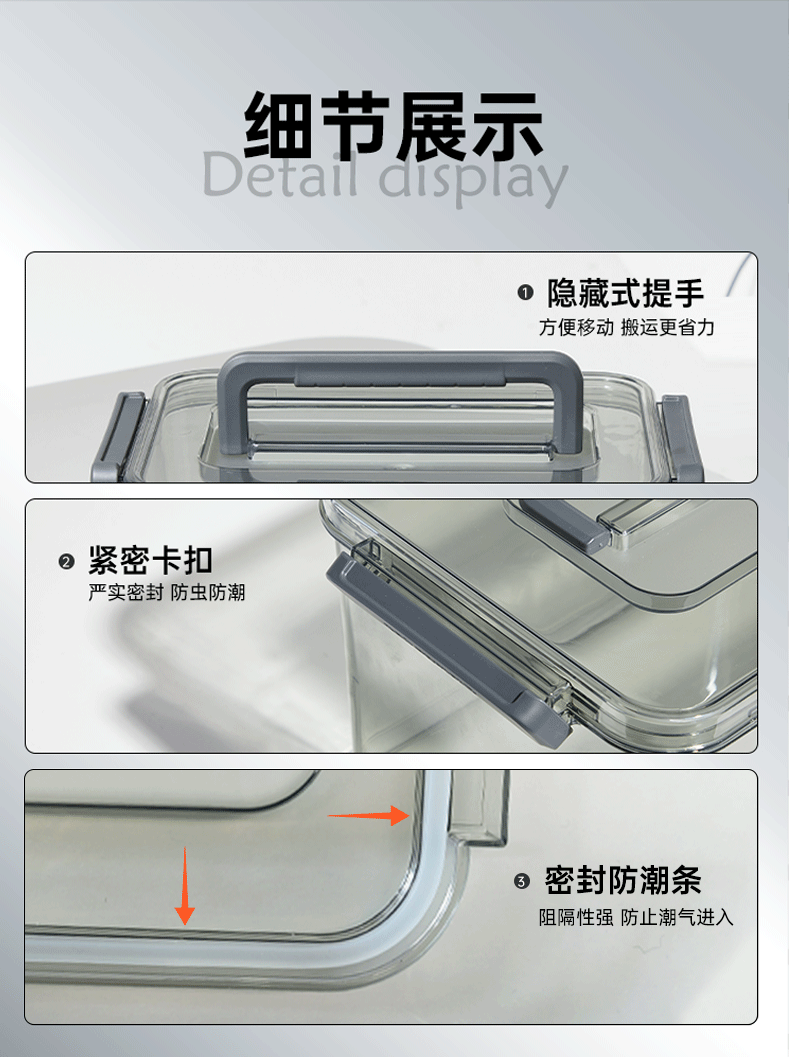 细节展示
Detail display

❶ 隐藏式提手
方便移动 搬运更省力

❷ 紧密卡扣
严实密封 防虫防潮

❸ 密封防潮条
阻隔性强 防止潮气进入