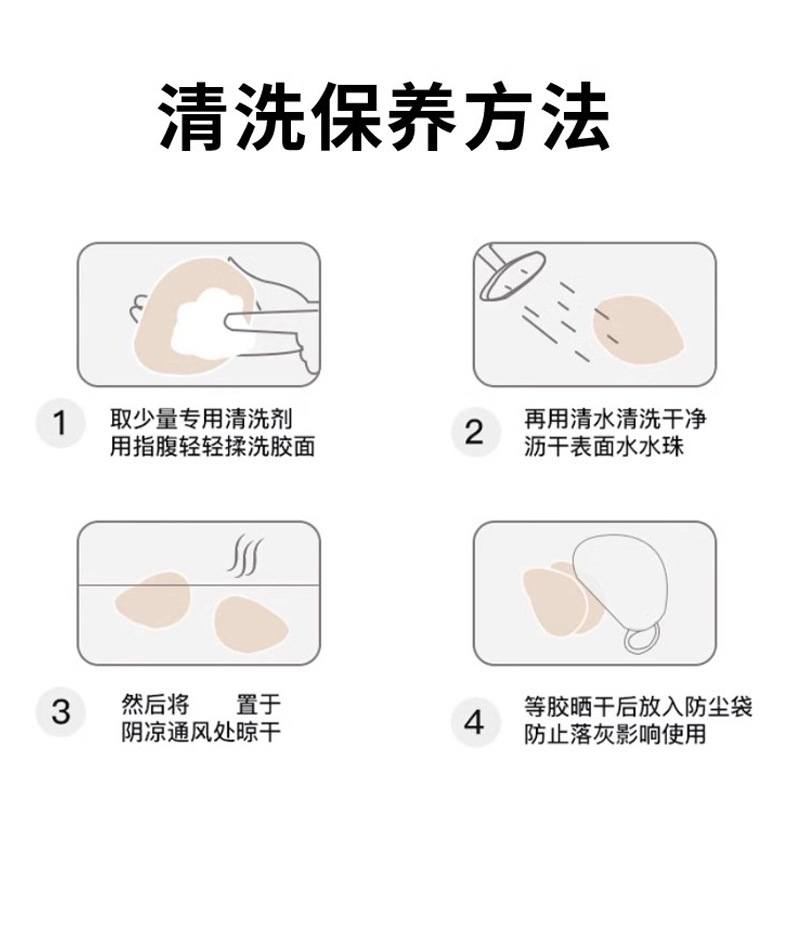 清洗保养方法

1 取少量专用清洗剂 用指腹轻轻揉洗胶面

2 再用清水清洗干净 沥干表面水水珠

3 然后将 置于 阴凉通风处晾干

4 等胶晒干后放入防尘袋 防止落灰影响使用