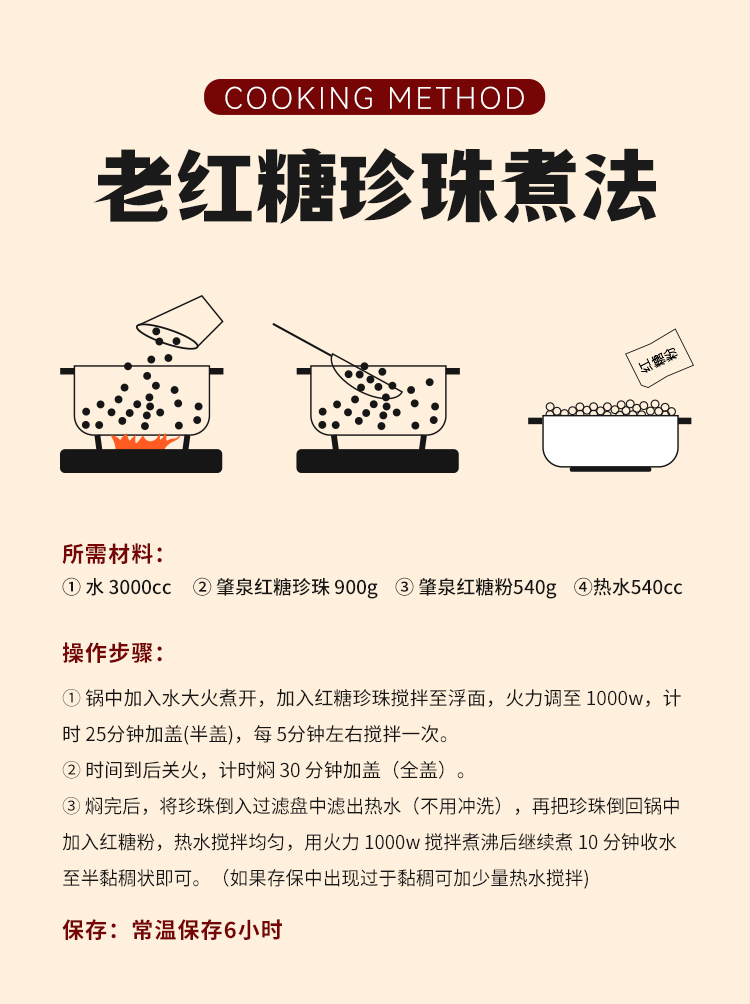 COOKING METHOD

老红糖珍珠煮法

红糖粉

所需材料：

① 水 3000cc ② 肇泉红糖珍珠 900g ③ 肇泉红糖粉540g ④热水540cc

操作步骤：

① 锅中加入水大火煮开，加入红糖珍珠搅拌至浮面，火力调至 1000w，计时 25分钟加盖(半盖)，每 5分钟左右搅拌一次。

② 时间到后关火，计时焖 30 分钟加盖（全盖）。

③ 焖完后，将珍珠倒入过滤盘中滤出热水（不用冲洗），再把珍珠倒回锅中加入红糖粉，热水搅拌均匀，用火力 1000w 搅拌煮沸后继续煮 10 分钟收水至半黏稠状即可。（如果存保中出现过于黏稠可加少量热水搅拌)

保存：常温保存6小时