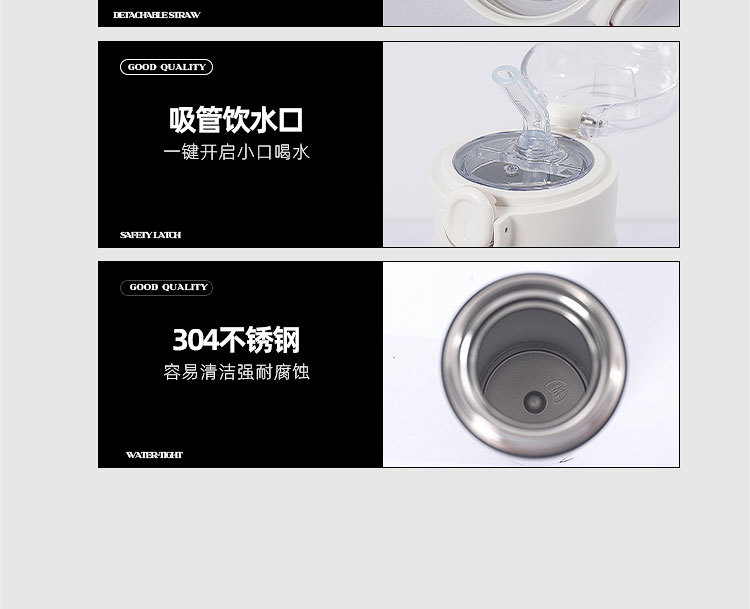 DETACHABLE STRAW

GOOD QUALITY

吸管饮水口

一键开启小口喝水

SAFETY LATCH

GOOD QUALITY

304不锈钢

容易清洁强耐腐蚀

WATER-TIGHT