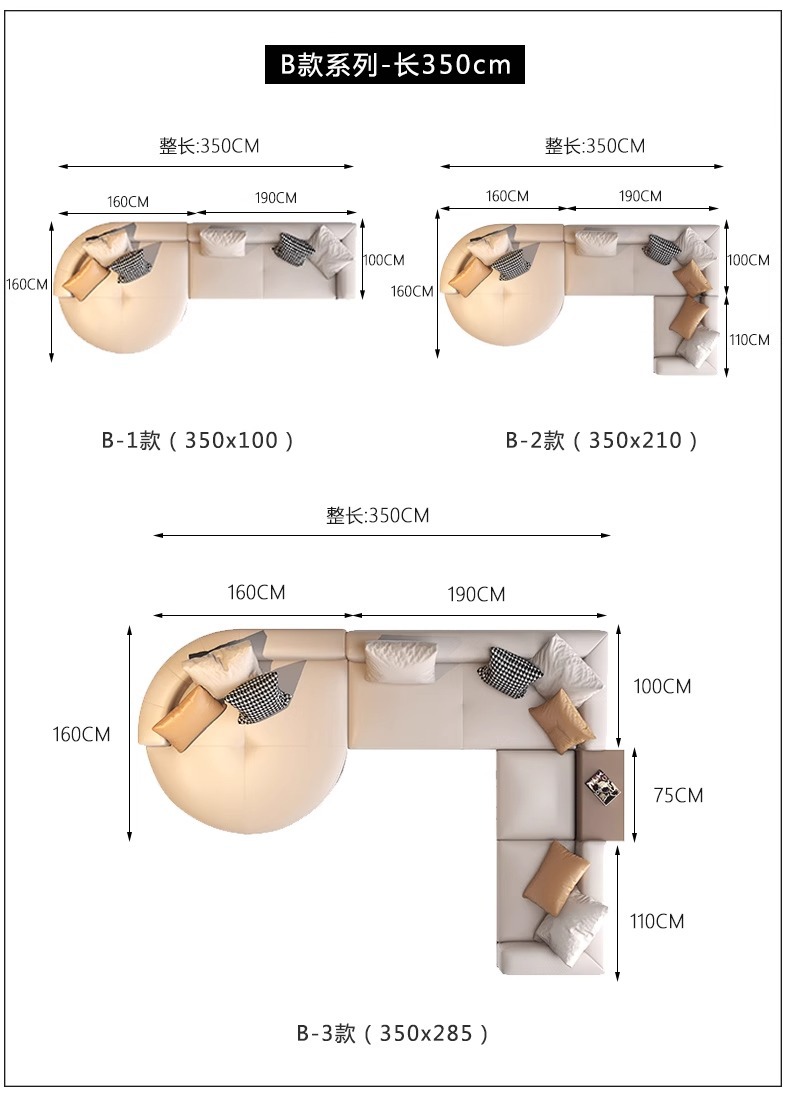 B款系列-长350cm

整长:350CM

160CM 190CM

160CM 100CM

B-1款（350x100）

整长:350CM

160CM 190CM

160CM 100CM 110CM

B-2款（350x210）

整长:350CM

160CM 190CM

160CM 100CM 75CM 110CM

B-3款（350x285）