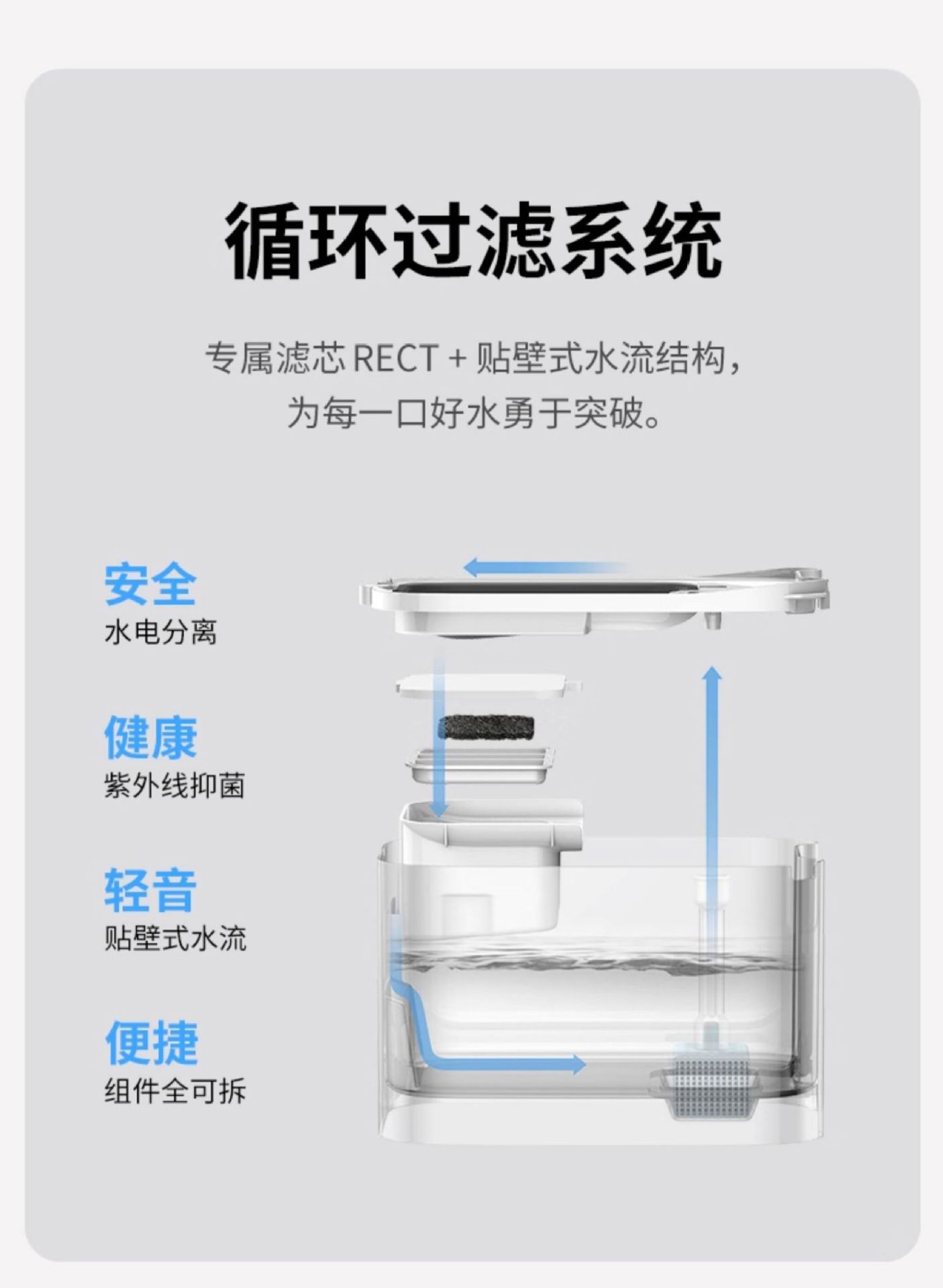 循环过滤系统

专属滤芯 RECT + 贴壁式水流结构，
为每一口好水勇于突破。

安全
水电分离

健康
紫外线抑菌

轻音
贴壁式水流

便捷
组件全可拆