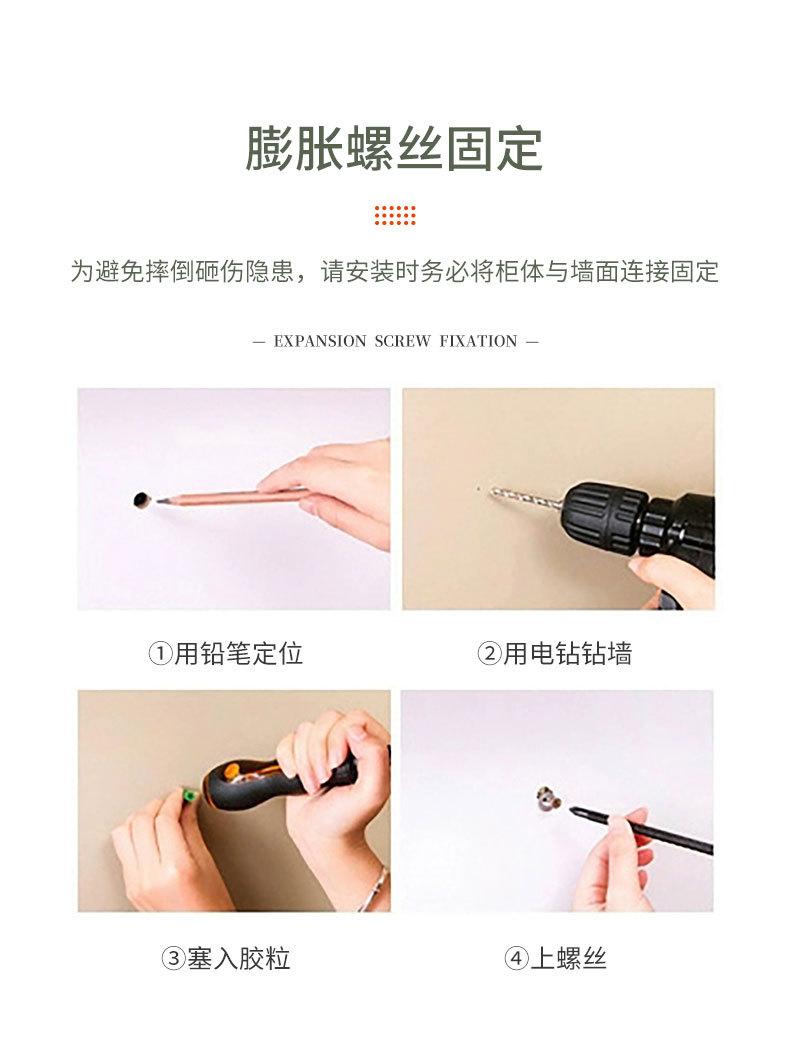 膨胀螺丝固定

为避免摔倒砸伤隐患，请安装时务必将柜体与墙面连接固定

— EXPANSION SCREW FIXATION —

①用铅笔定位

②用电钻钻墙

③塞入胶粒

④上螺丝