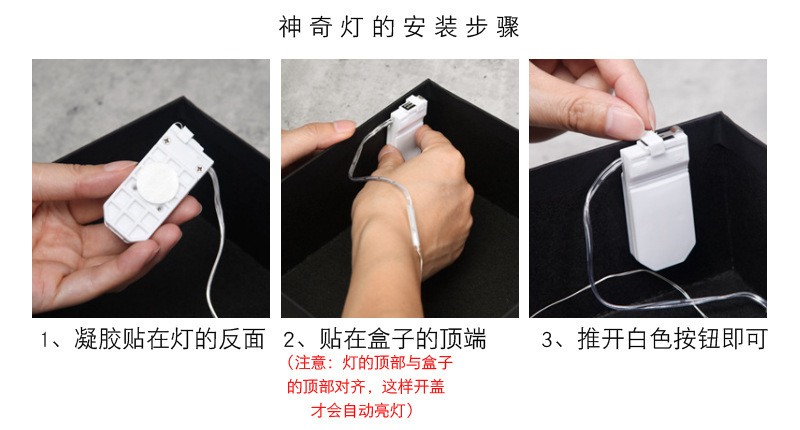 神奇灯的安装步骤

1、凝胶贴在灯的反面

2、贴在盒子的顶端

（注意：灯的顶部与盒子的顶部对齐，这样开盖才会自动亮灯）

3、推开白色按钮即可