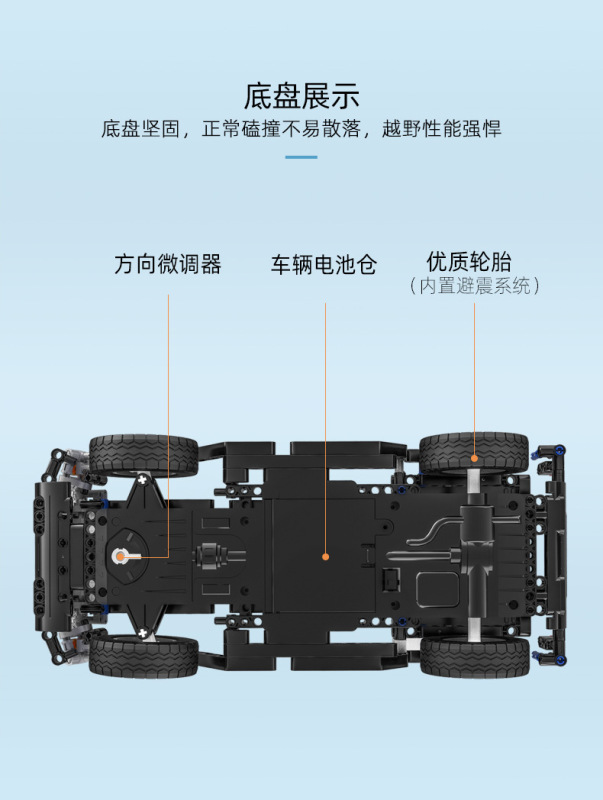 底盘展示

底盘坚固，正常磕撞不易散落，越野性能强悍

方向微调器

车辆电池仓

优质轮胎
（内置避震系统）