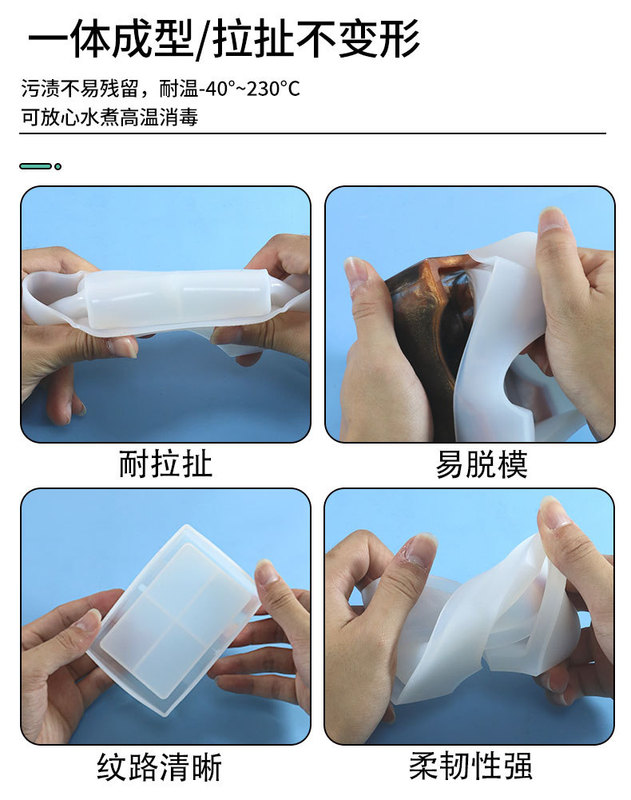 一体成型/拉扯不变形

污渍不易残留，耐温-40°~230°C
可放心水煮高温消毒

耐拉扯

易脱模

纹路清晰

柔韧性强