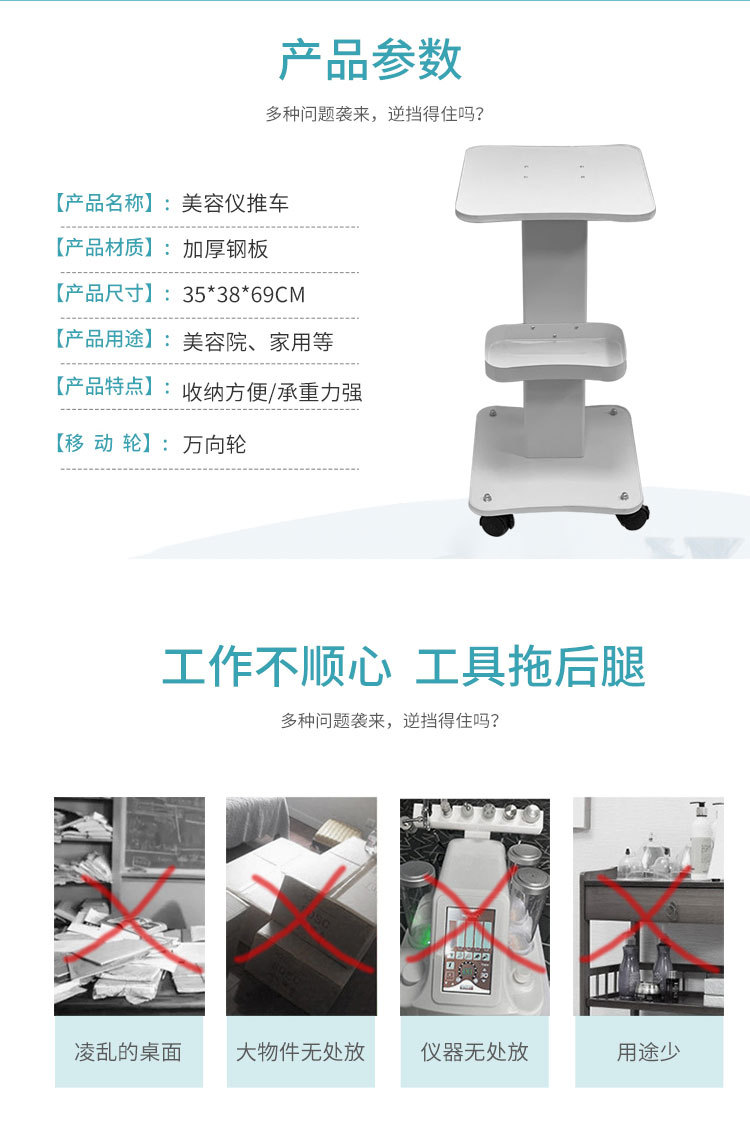 产品参数

多种问题袭来，逆挡得住吗？

【产品名称】：美容仪推车

【产品材质】：加厚钢板

【产品尺寸】：35*38*69CM

【产品用途】：美容院、家用等

【产品特点】：收纳方便/承重力强

【移 动 轮】：万向轮

工作不顺心 工具拖后腿

多种问题袭来，逆挡得住吗？

凌乱的桌面

大物件无处放

仪器无处放

用途少