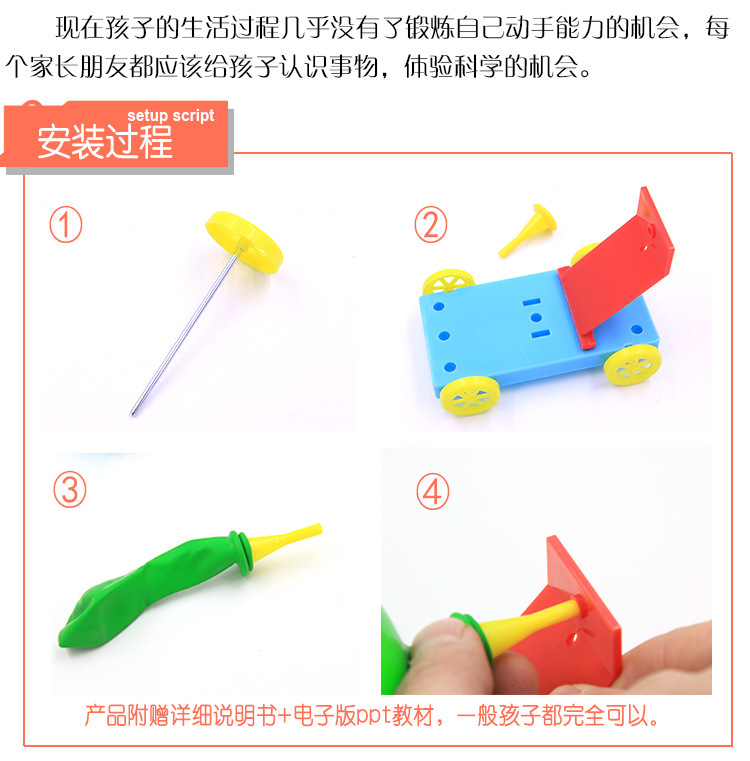 现在孩子的生活过程几乎没有了锻炼自己动手能力的机会，每个家长朋友都应该给孩子认识事物，体验科学的机会。

setup script
安装过程

①

②

③

④

产品附赠详细说明书+电子版ppt教材，一般孩子都完全可以。