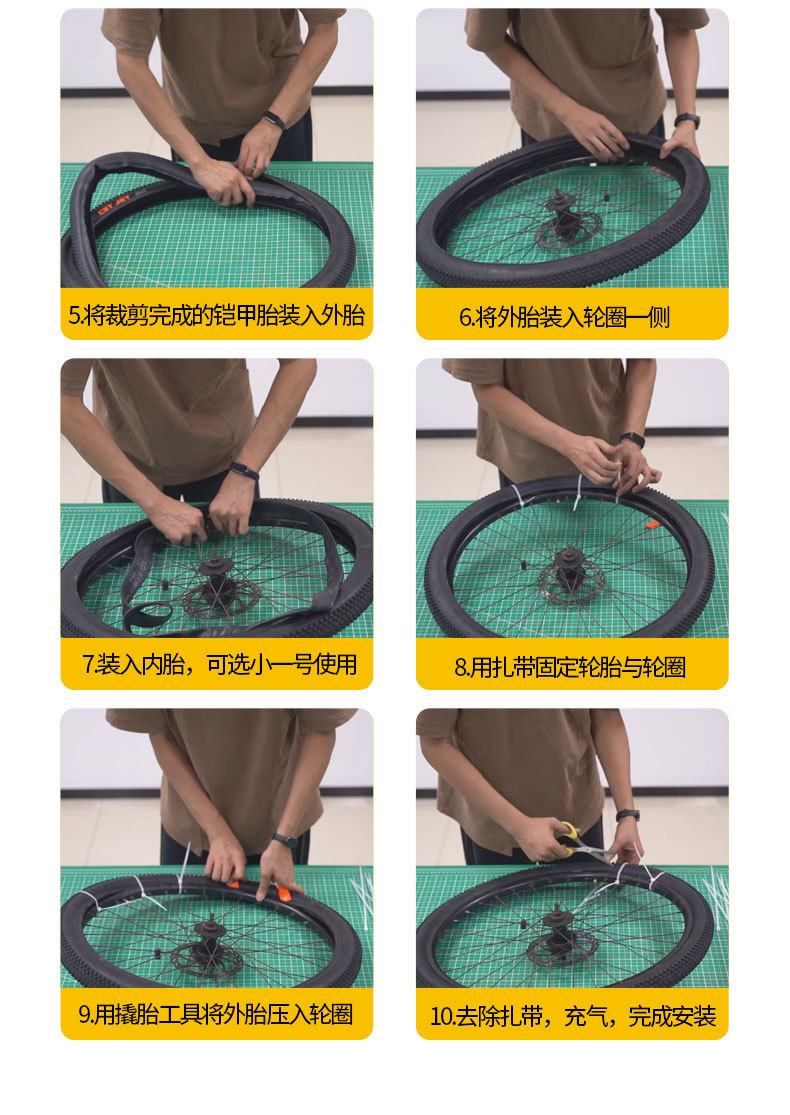 5.将裁剪完成的铠甲胎装入外胎

6.将外胎装入轮圈一侧

7.装入内胎，可选小一号使用

8.用扎带固定轮胎与轮圈

9.用撬胎工具将外胎压入轮圈

10.去除扎带，充气，完成安装