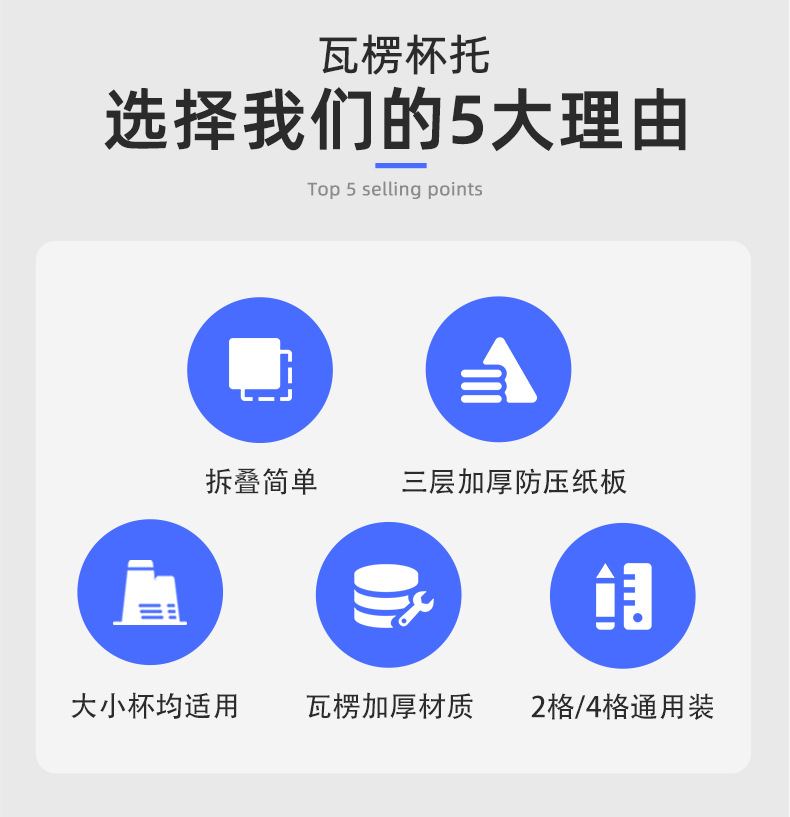 瓦楞杯托

选择我们的5大理由

Top 5 selling points

拆叠简单

三层加厚防压纸板

大小杯均适用

瓦楞加厚材质

2格/4格通用装