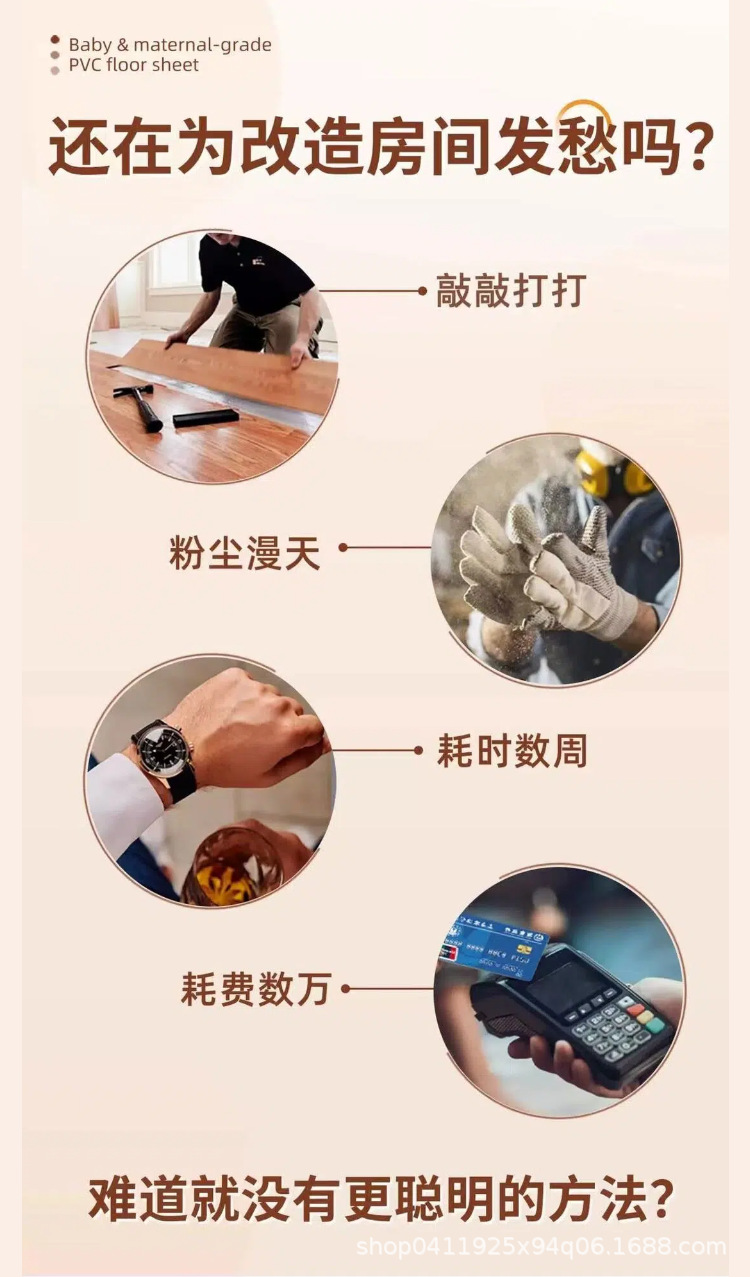 Baby & maternal-grade
PVC floor sheet

还在为改造房间发愁吗?

敲敲打打

粉尘漫天

耗时数周

耗费数万

难道就没有更聪明的方法?

shop0411925x94q06.1688.com