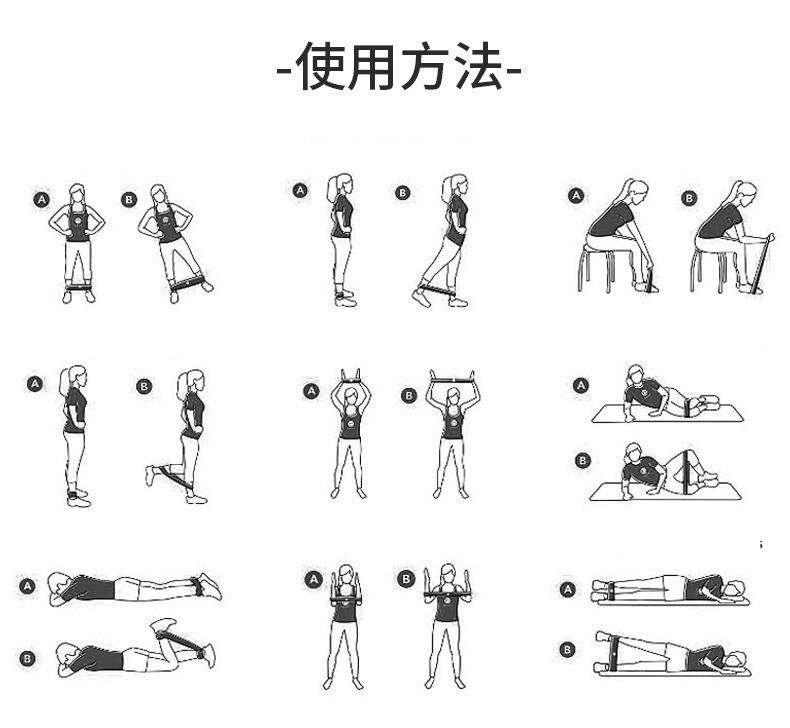 -使用方法-

A B

A B

A B

A B

A B

A

B

A

B

A B

A

B