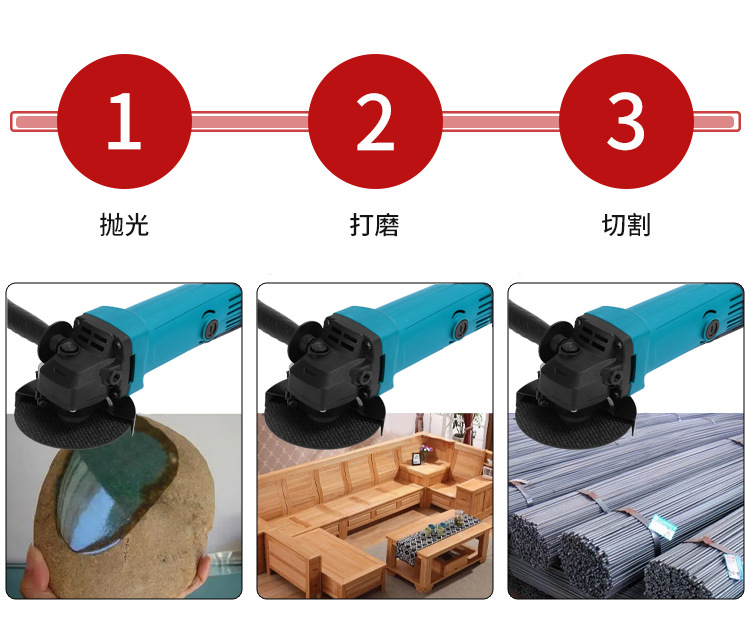 1
抛光

2
打磨

3
切割