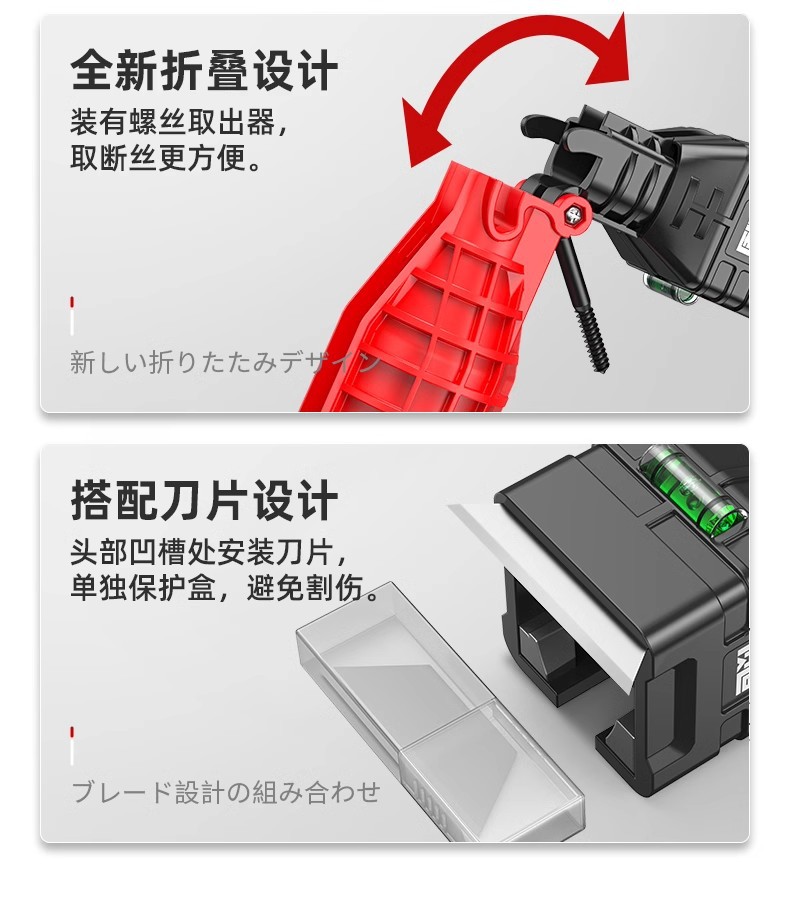 全新折叠设计

装有螺丝取出器，
取断丝更方便。

新しい折りたたみデザイン

搭配刀片设计

头部凹槽处安装刀片，
单独保护盒，避免割伤。

ブレード設計の組み合わせ