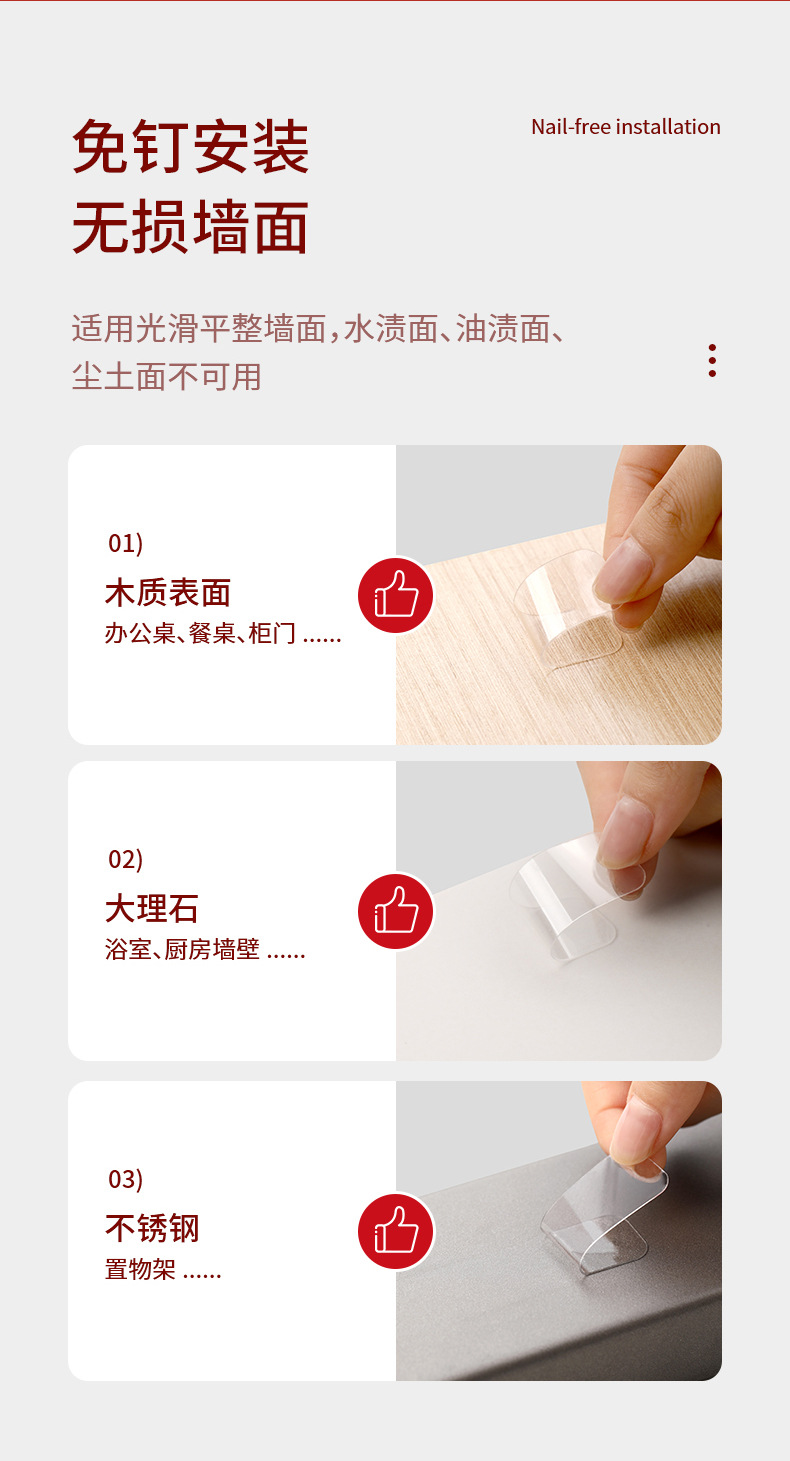 免钉安装
无损墙面

Nail-free installation

适用光滑平整墙面,水渍面、油渍面、尘土面不可用

01)
木质表面
办公桌、餐桌、柜门 ......

02)
大理石
浴室、厨房墙壁 ......

03)
不锈钢
置物架 ......