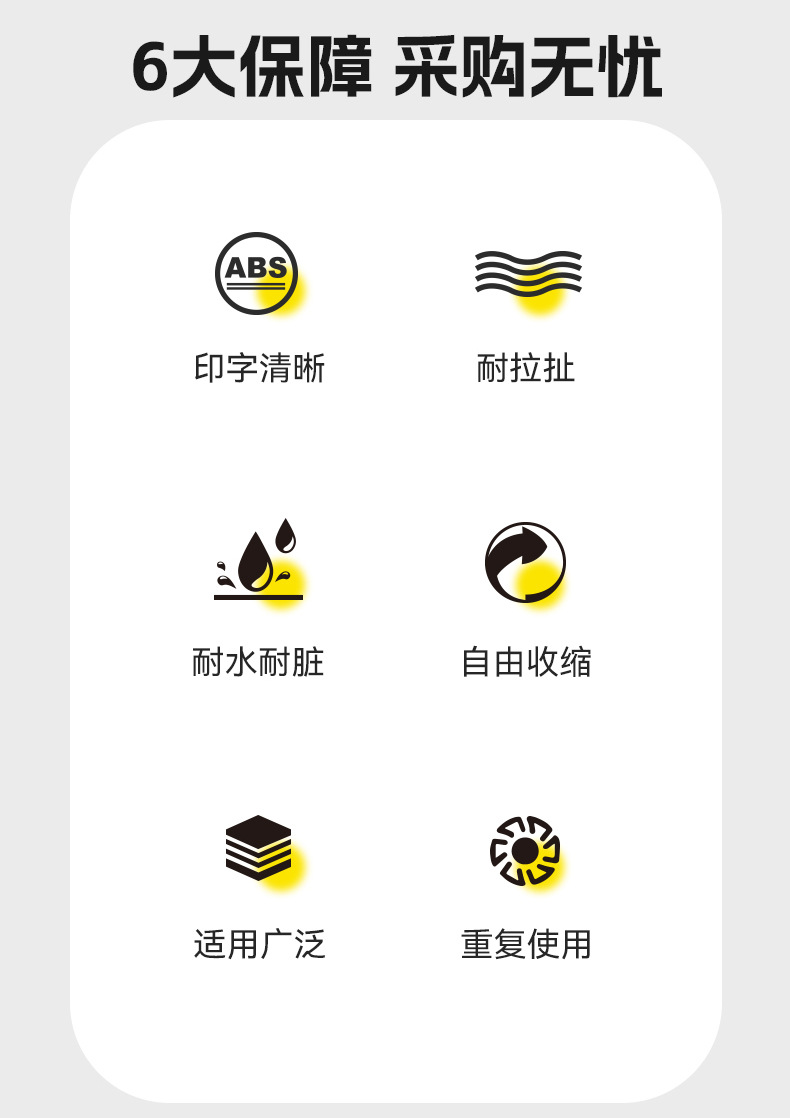 6大保障 采购无忧

ABS

印字清晰

耐拉扯

耐水耐脏

自由收缩

适用广泛

重复使用