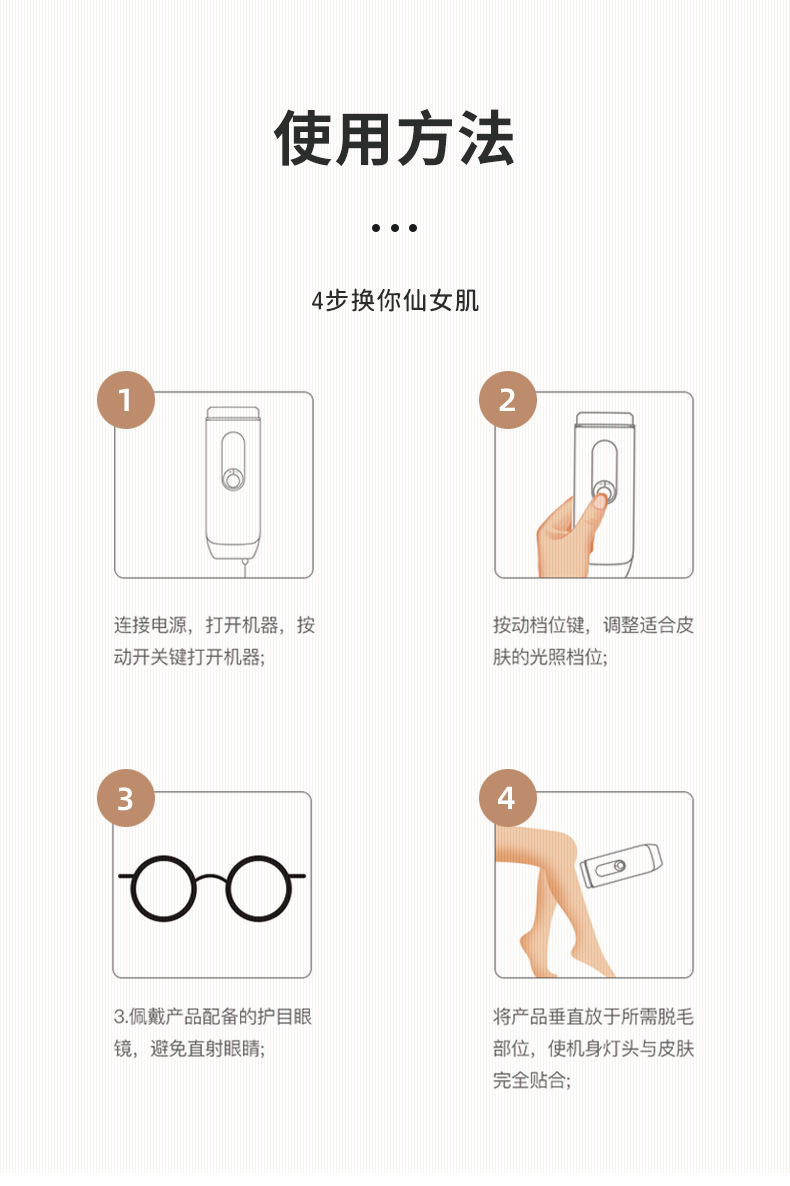 使用方法

...

4步换你仙女肌

1

连接电源，打开机器，按动开关键打开机器;

2

按动档位键，调整适合皮肤的光照档位;

3

3.佩戴产品配备的护目眼镜，避免直射眼睛;

4

将产品垂直放于所需脱毛部位，使机身灯头与皮肤完全贴合;