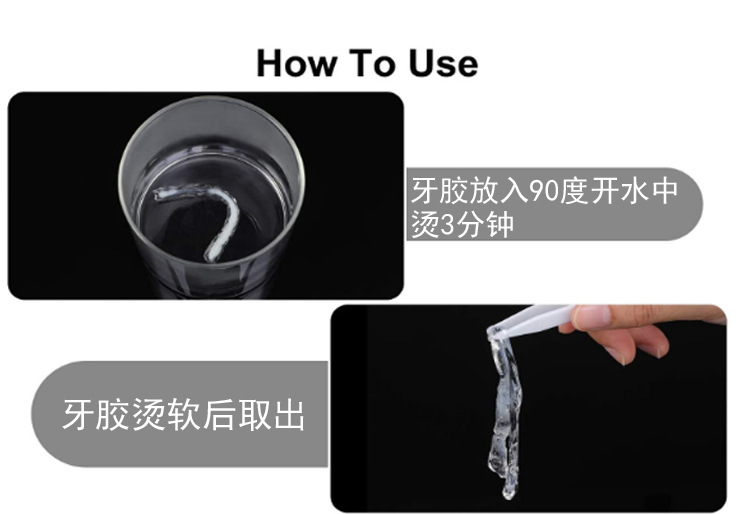 How To Use

牙胶放入90度开水中烫3分钟

牙胶烫软后取出