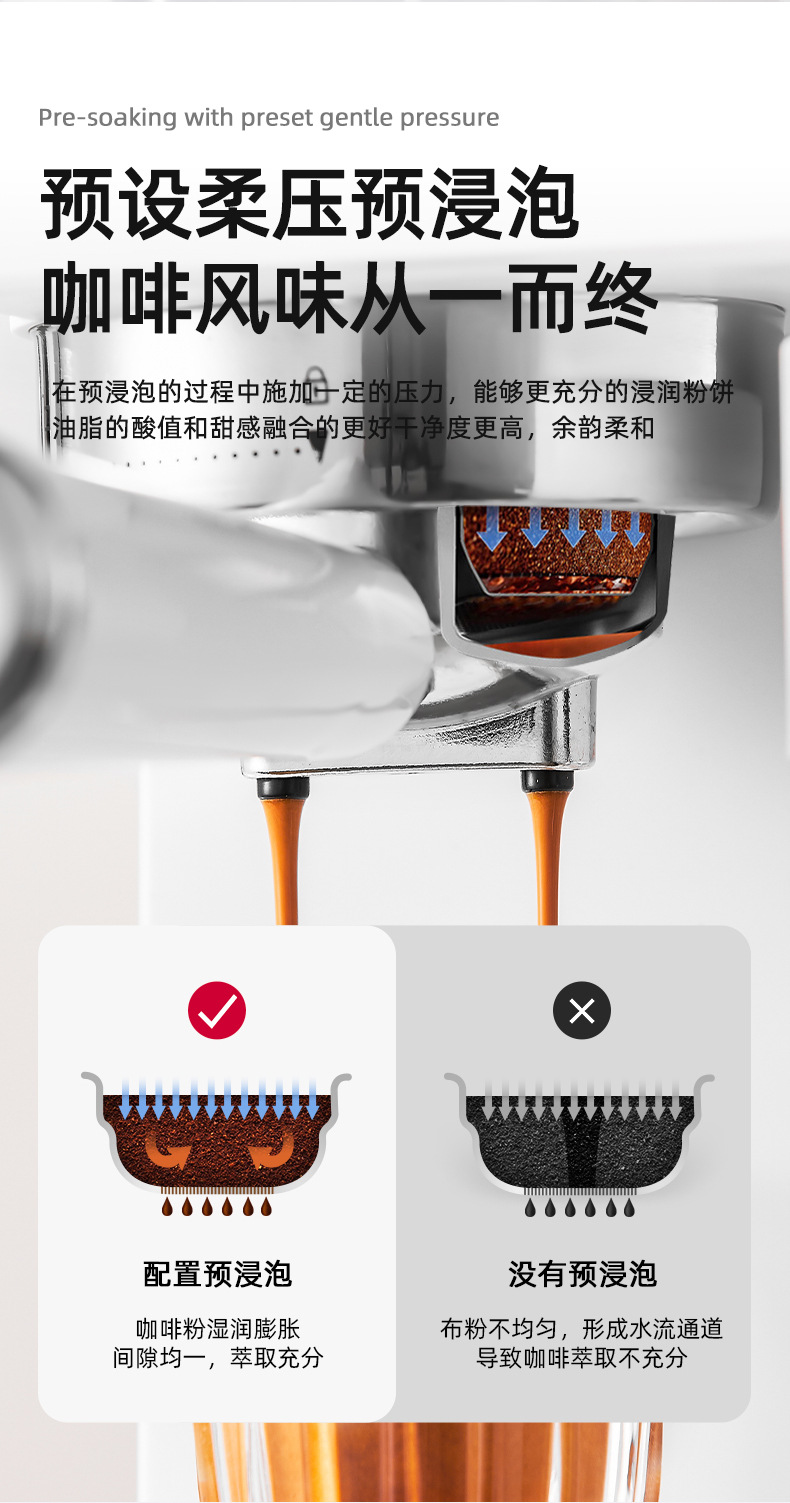 Pre-soaking with preset gentle pressure

预设柔压预浸泡
咖啡风味从一而终

在预浸泡的过程中施加一定的压力，能够更充分的浸润粉饼
油脂的酸值和甜感融合的更好干净度更高，余韵柔和

配置预浸泡

咖啡粉湿润膨胀
间隙均一，萃取充分

没有预浸泡

布粉不均匀，形成水流通道
导致咖啡萃取不充分