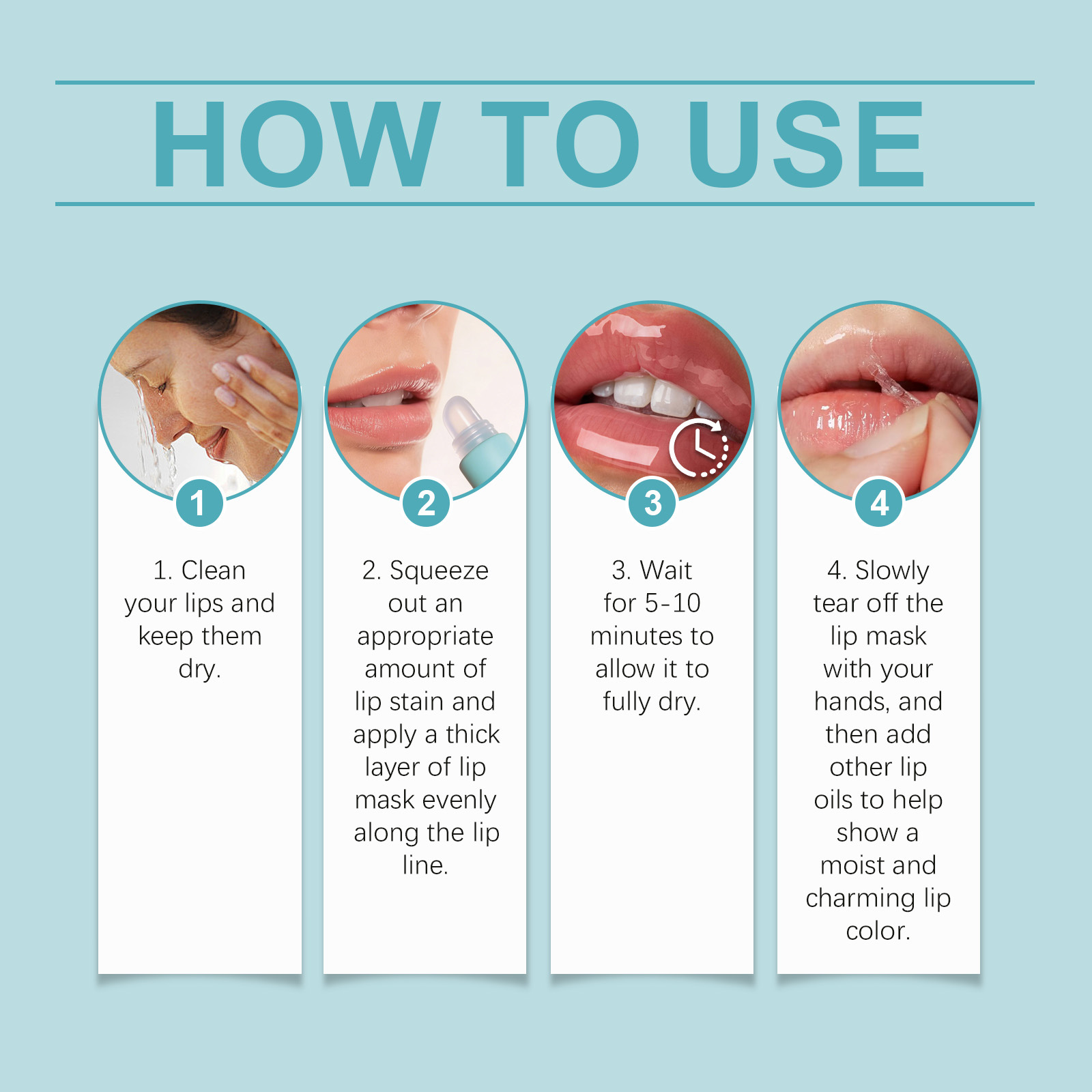 HOW TO USE

1

1. Clean your lips and keep them dry.

2

2. Squeeze out an appropriate amount of lip stain and apply a thick layer of lip mask evenly along the lip line.

3

3. Wait for 5-10 minutes to allow it to fully dry.

4

4. Slowly tear off the lip mask with your hands, and then add other lip oils to help show a moist and charming lip color.