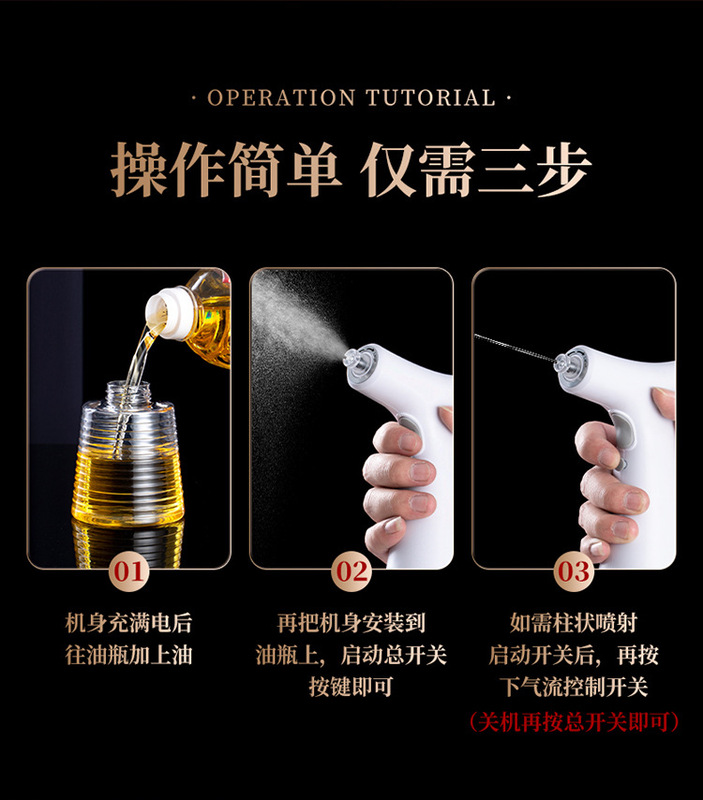 · OPERATION TUTORIAL ·

操作简单 仅需三步

01

机身充满电后
往油瓶加上油

02

再把机身安装到
油瓶上，启动总开关
按键即可

03

如需柱状喷射
启动开关后，再按
下气流控制开关
（关机再按总开关即可）