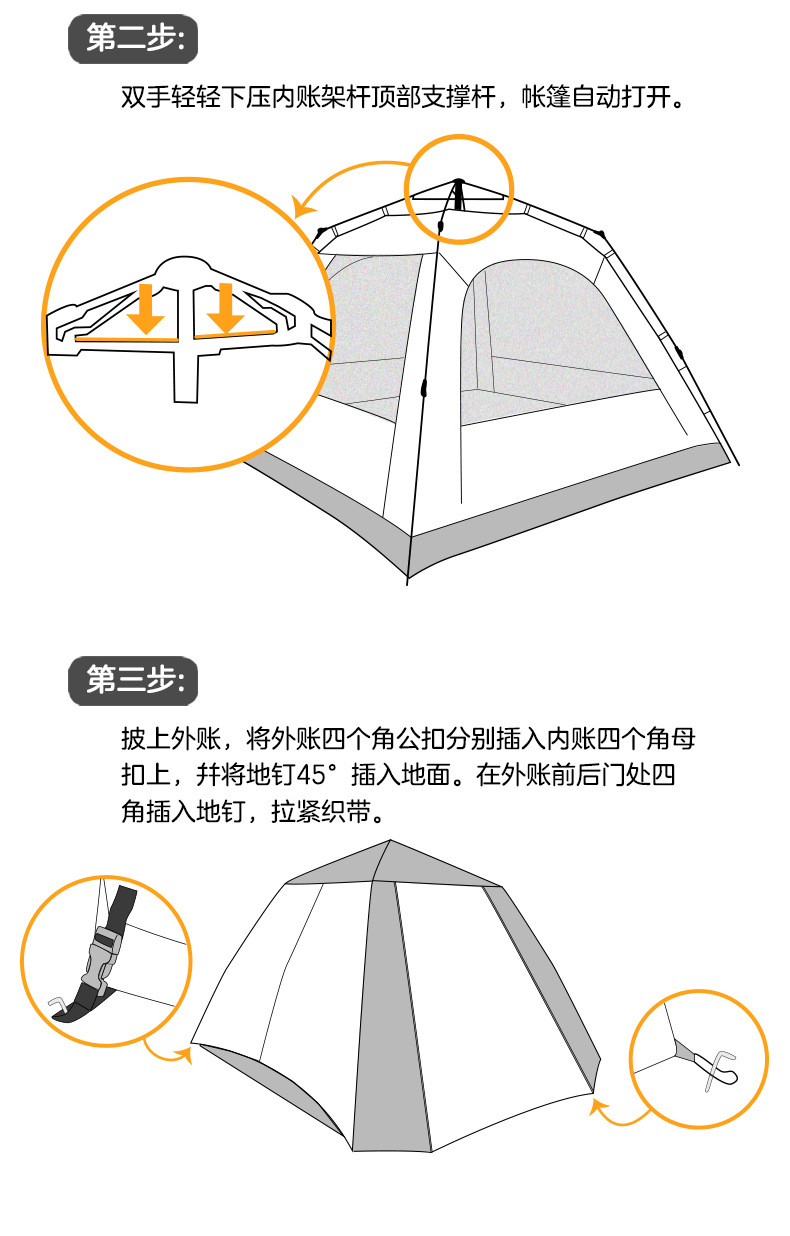 第二步:

双手轻轻下压内账架杆顶部支撑杆，帐篷自动打开。

第三步:

披上外账，将外账四个角公扣分别插入内账四个角母扣上，并将地钉45°插入地面。在外账前后门处四角插入地钉，拉紧织带。