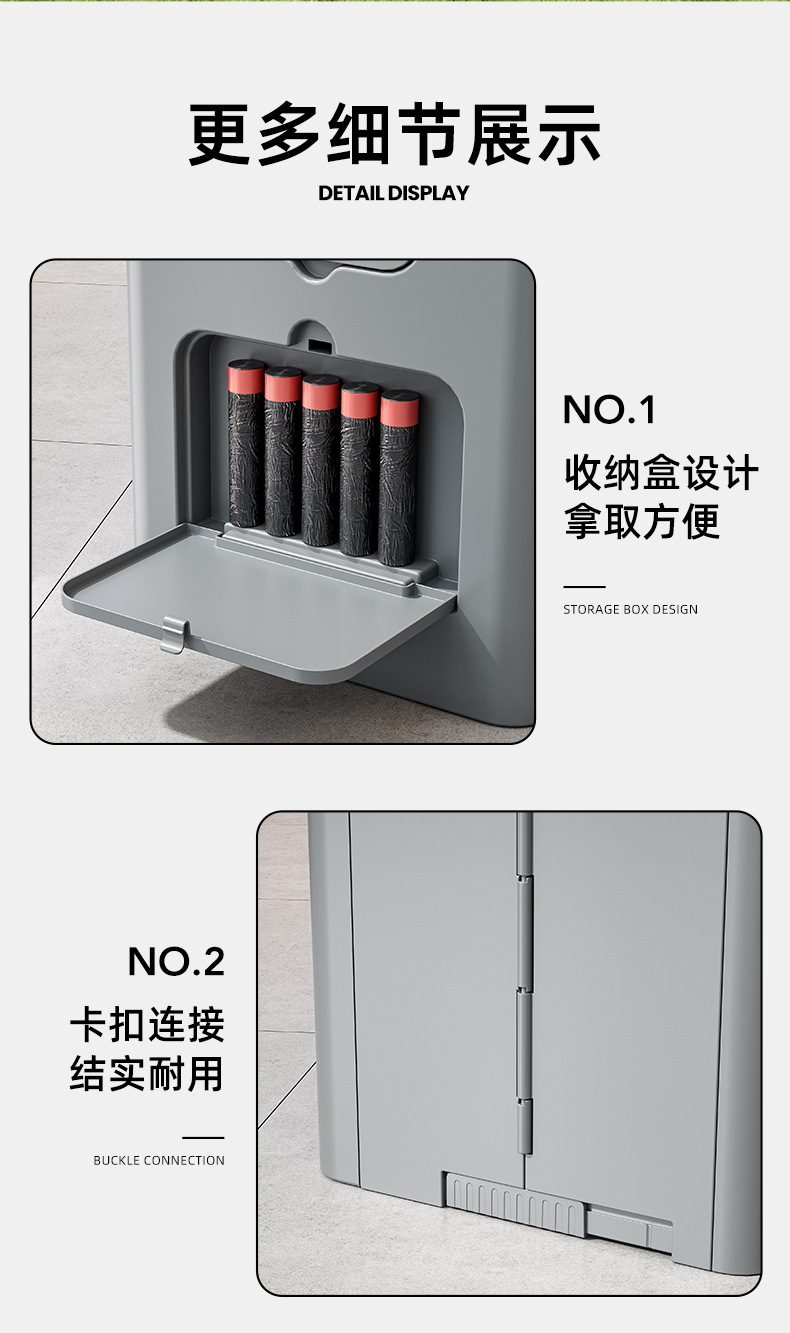 更多细节展示
DETAIL DISPLAY

NO.1
收纳盒设计
拿取方便

STORAGE BOX DESIGN

NO.2
卡扣连接
结实耐用

BUCKLE CONNECTION