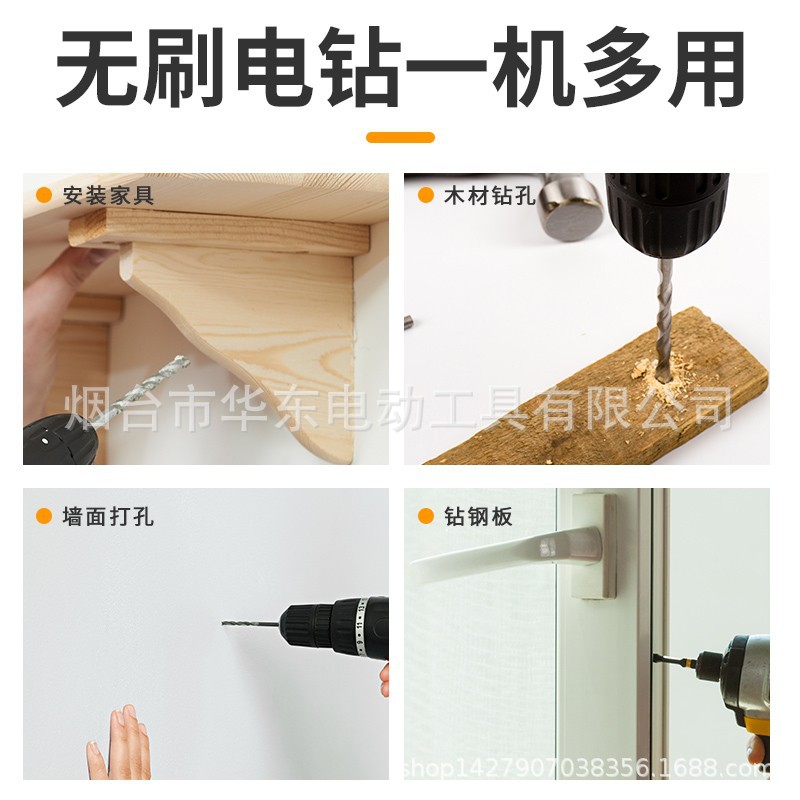 无刷电钻一机多用

安装家具

木材钻孔

烟台市华东电动工具有限公司

墙面打孔

钻钢板

shop1427907038356.1688.com