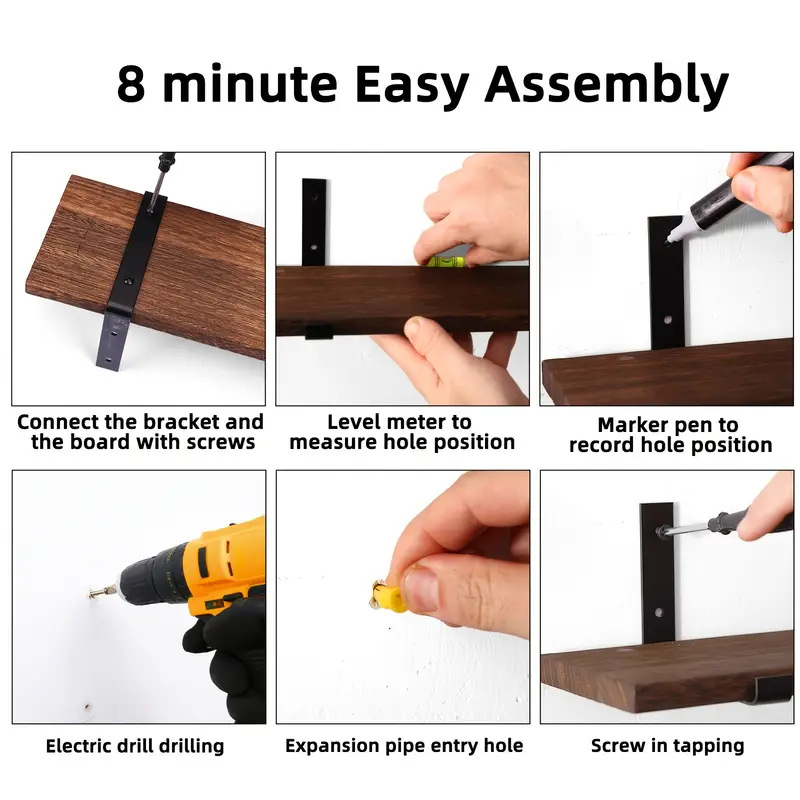 8 minute Easy Assembly

Connect the bracket and the board with screws

Level meter to measure hole position

Marker pen to record hole position

Electric drill drilling

Expansion pipe entry hole

Screw in tapping