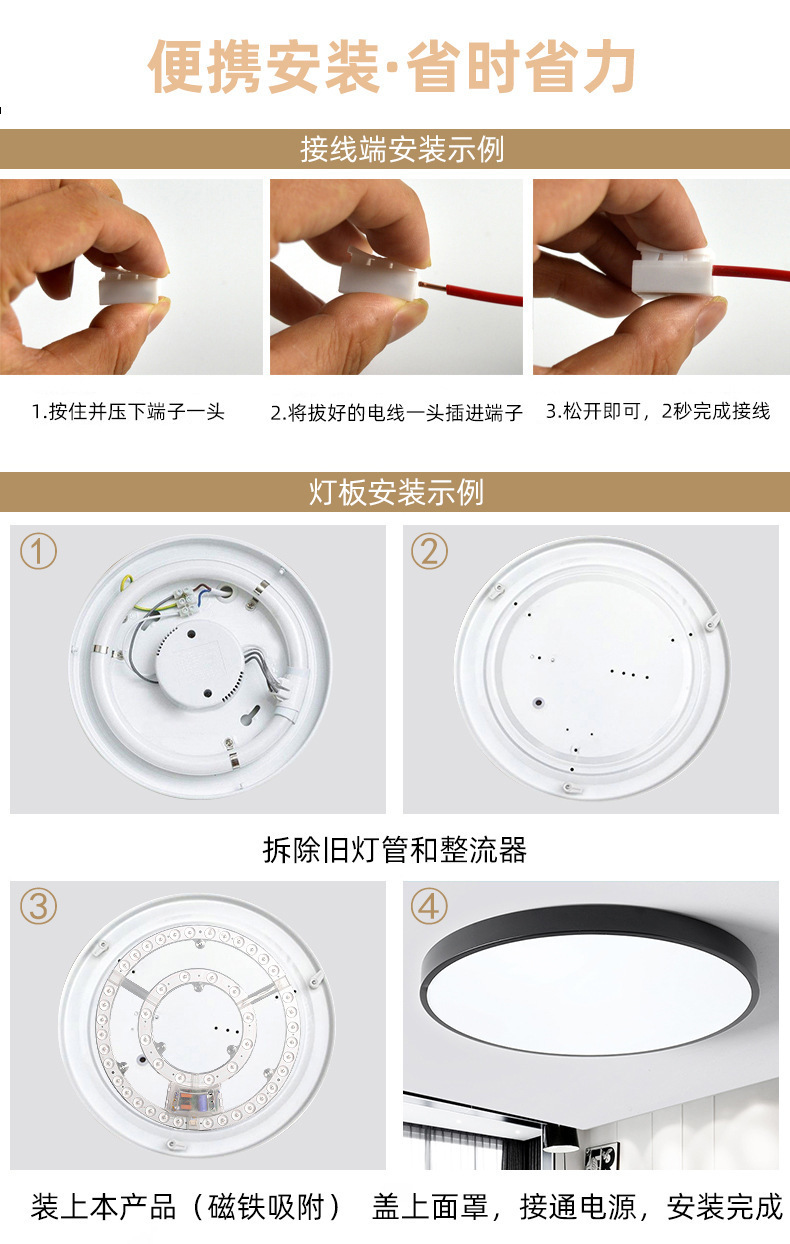 便携安装·省时省力

接线端安装示例

1.按住并压下端子一头

2.将拔好的电线一头插进端子

3.松开即可，2秒完成接线

灯板安装示例

①

②

拆除旧灯管和整流器

③

④

装上本产品（磁铁吸附）

盖上面罩，接通电源，安装完成