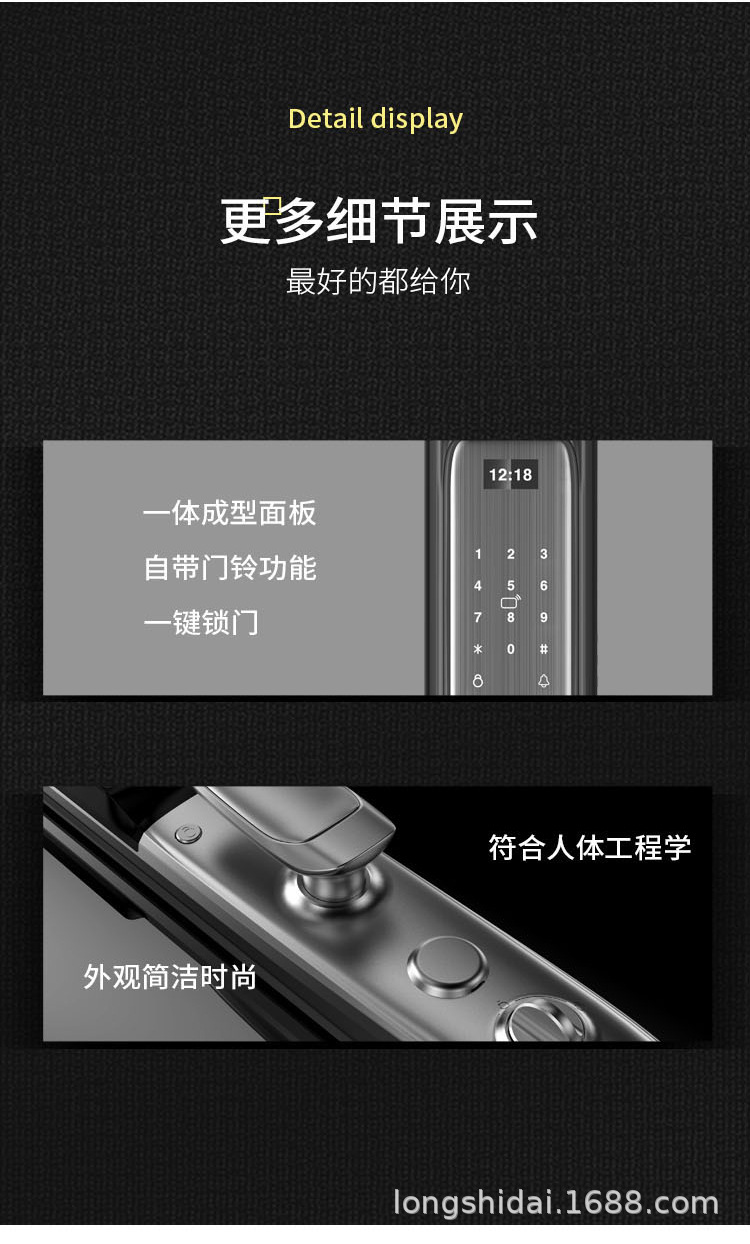 Detail display

更多细节展示

最好的都给你

一体成型面板

自带门铃功能

一键锁门

12:18

1 2 3

4 5 6

7 8 9

* 0 #

符合人体工程学

外观简洁时尚

longshidai.1688.com