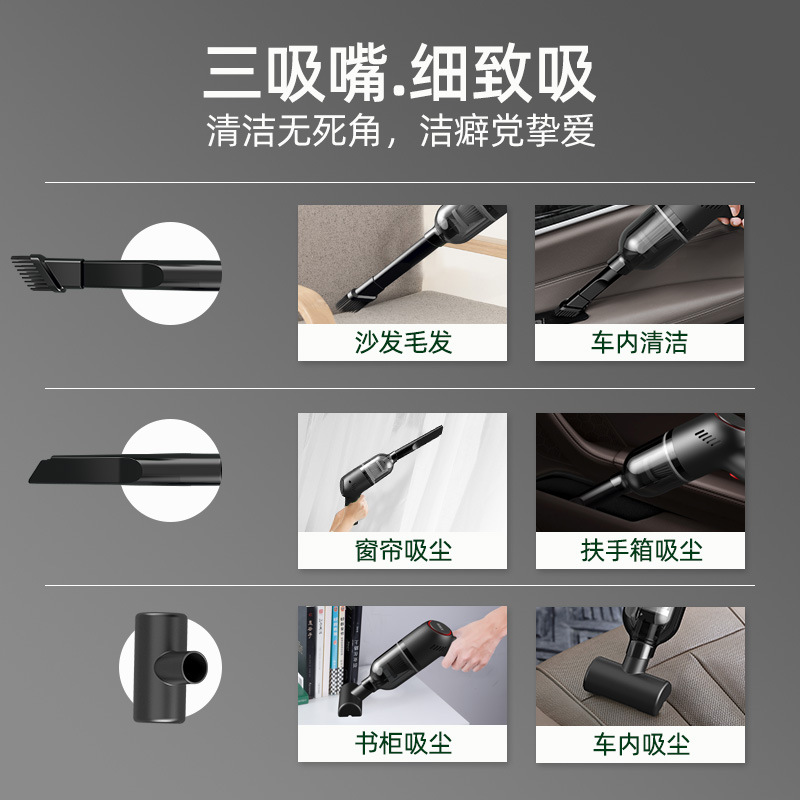 三吸嘴.细致吸
清洁无死角，洁癖党挚爱

沙发毛发

车内清洁

窗帘吸尘

扶手箱吸尘

书柜吸尘

车内吸尘