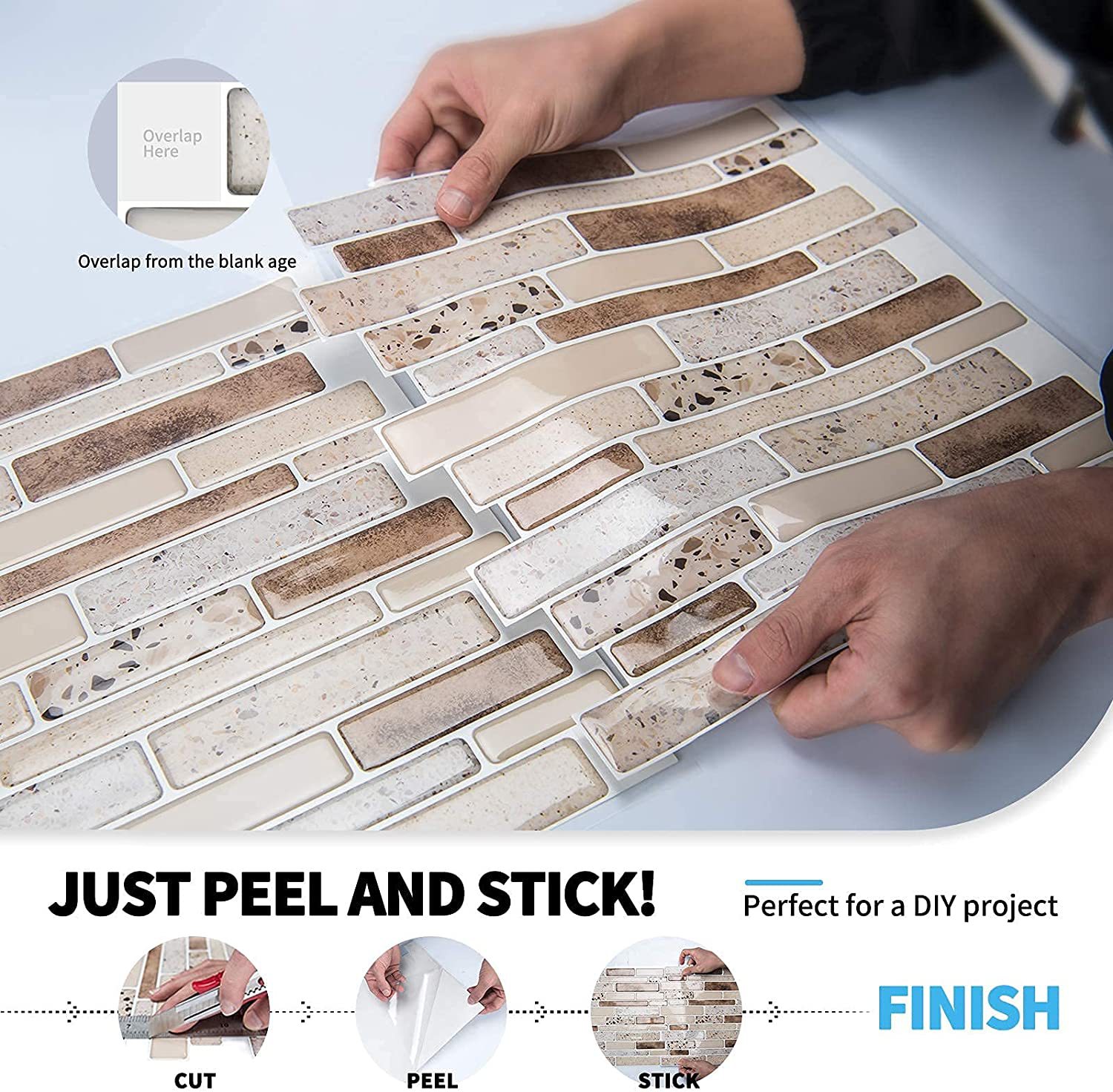 Overlap Here

Overlap from the blank age

JUST PEEL AND STICK!

Perfect for a DIY project

CUT

PEEL

STICK

FINISH