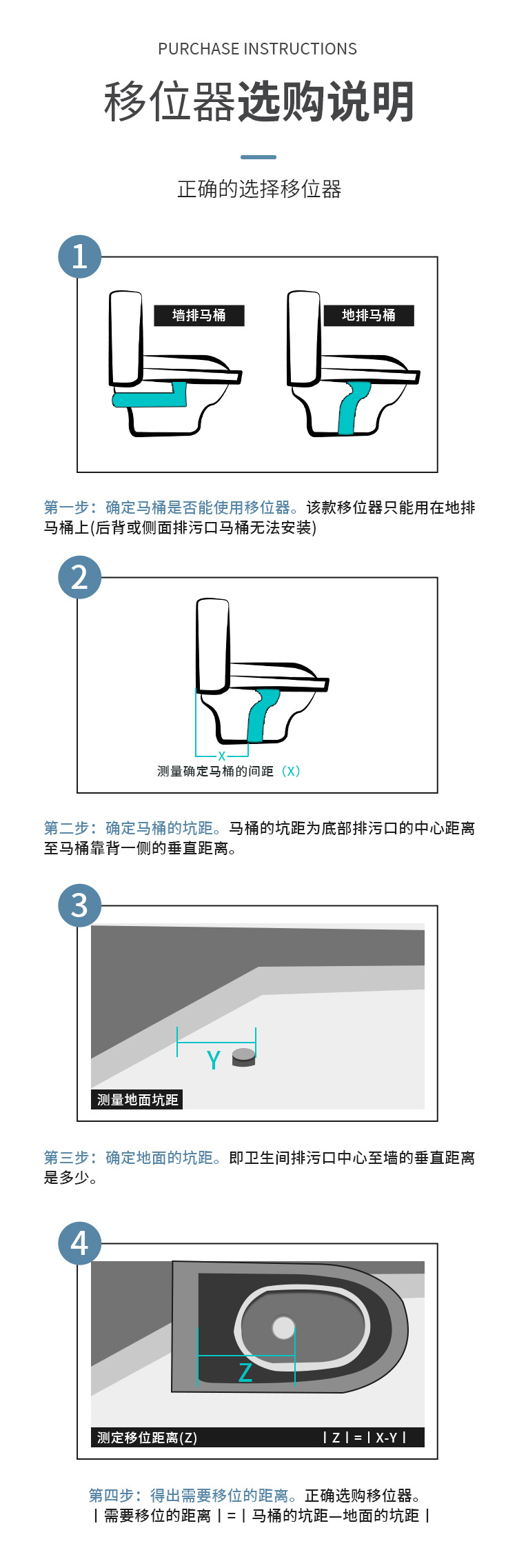 PURCHASE INSTRUCTIONS

移位器选购说明

正确的选择移位器

1

墙排马桶

地排马桶

第一步：确定马桶是否能使用移位器。该款移位器只能用在地排马桶上(后背或侧面排污口马桶无法安装)

2

X

测量确定马桶的间距（X）

第二步：确定马桶的坑距。马桶的坑距为底部排污口的中心距离至马桶靠背一侧的垂直距离。

3

Y

测量地面坑距

第三步：确定地面的坑距。即卫生间排污口中心至墙的垂直距离是多少。

4

Z

测定移位距离(Z)

| Z | = | X-Y |

第四步：得出需要移位的距离。正确选购移位器。
| 需要移位的距离 | = | 马桶的坑距—地面的坑距 |