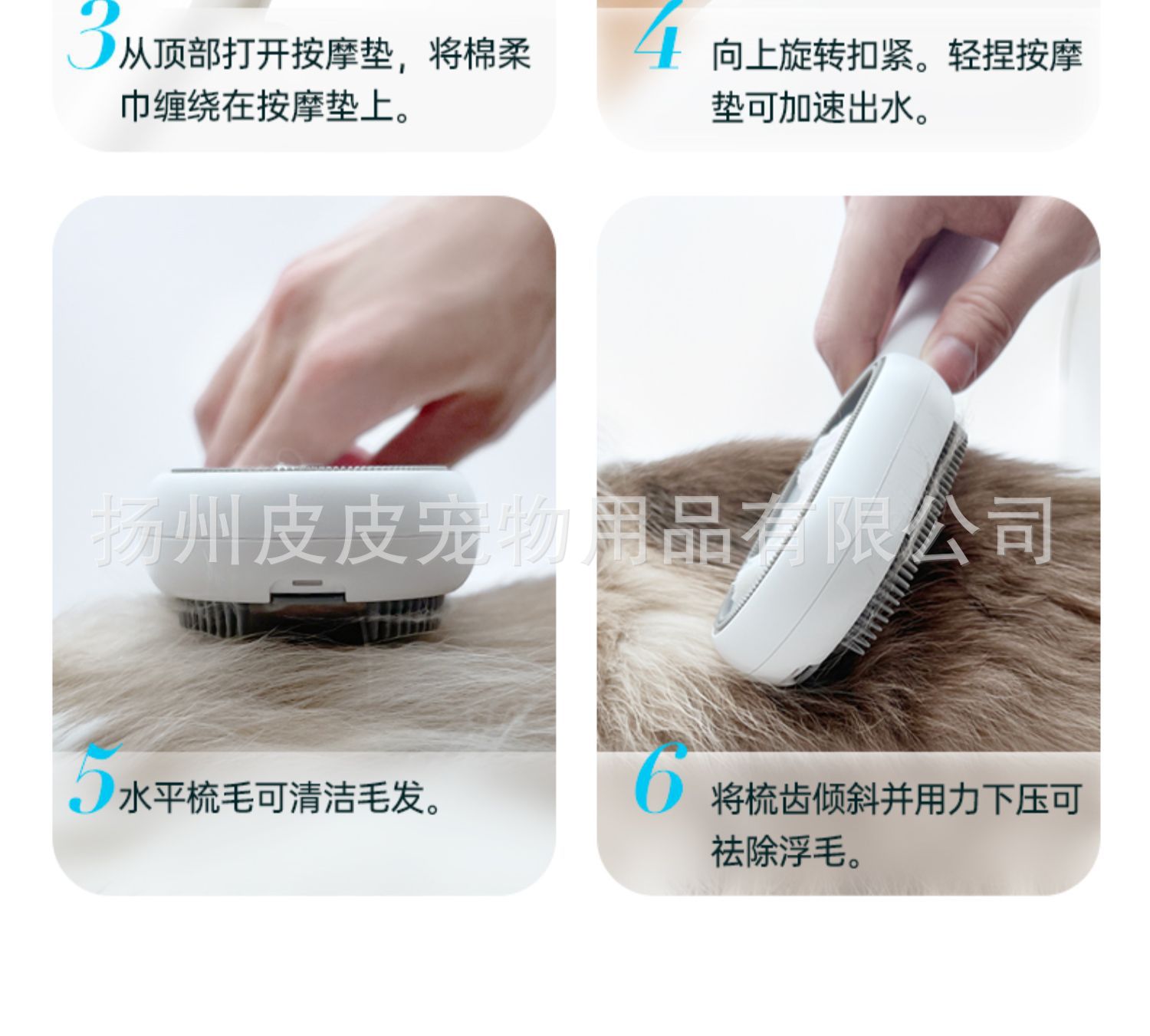 3 从顶部打开按摩垫，将棉柔巾缠绕在按摩垫上。

4 向上旋转扣紧。轻捏按摩垫可加速出水。

扬州皮皮宠物用品有限公司

5 水平梳毛可清洁毛发。

6 将梳齿倾斜并用力下压可祛除浮毛。