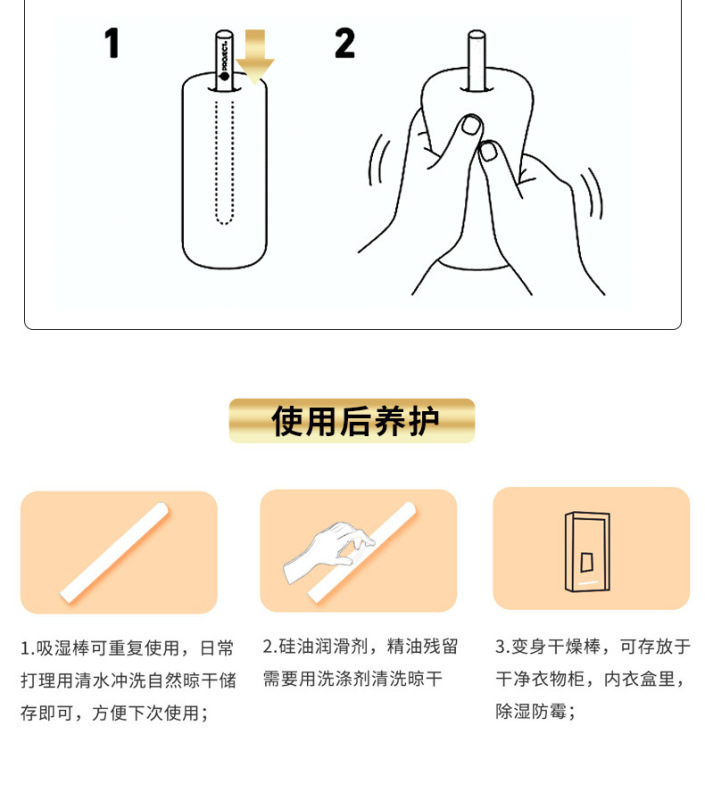 1

PROJECT

2

使用后养护

1.吸湿棒可重复使用，日常打理用清水冲洗自然晾干储存即可，方便下次使用；

2.硅油润滑剂，精油残留需要用洗涤剂清洗晾干

3.变身干燥棒，可存放于干净衣物柜，内衣盒里，除湿防霉；