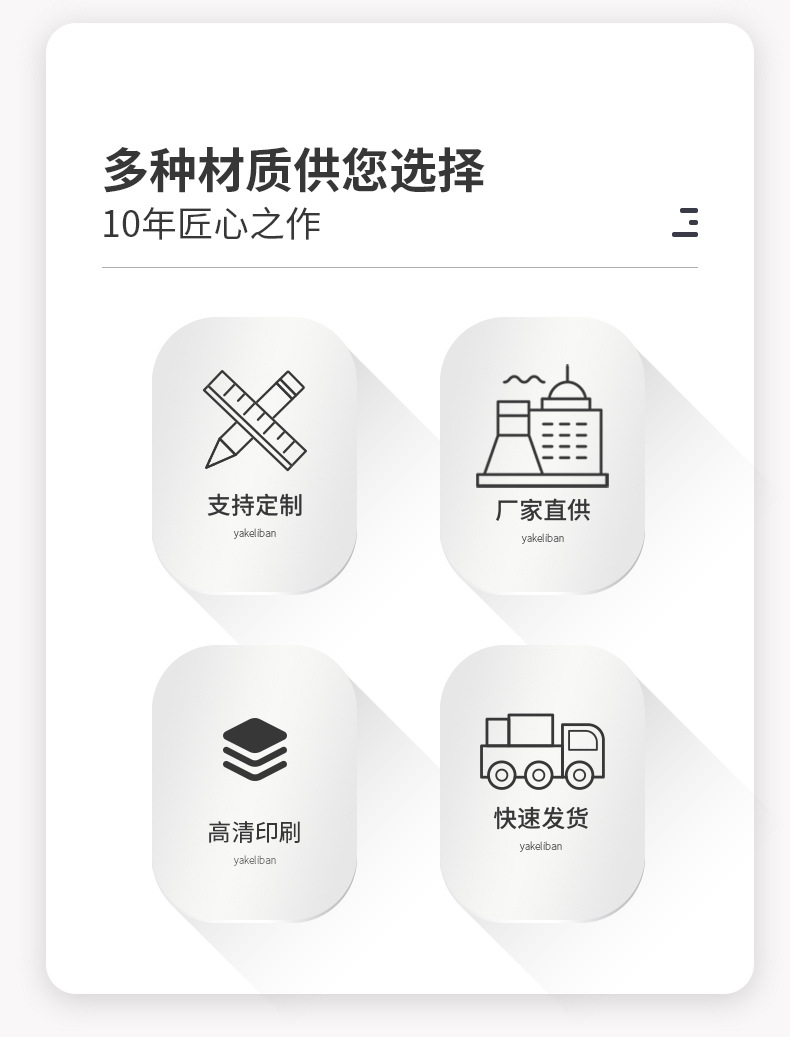 多种材质供您选择

10年匠心之作

支持定制
yakeliban

厂家直供
yakeliban

高清印刷
yakeliban

快速发货
yakeliban